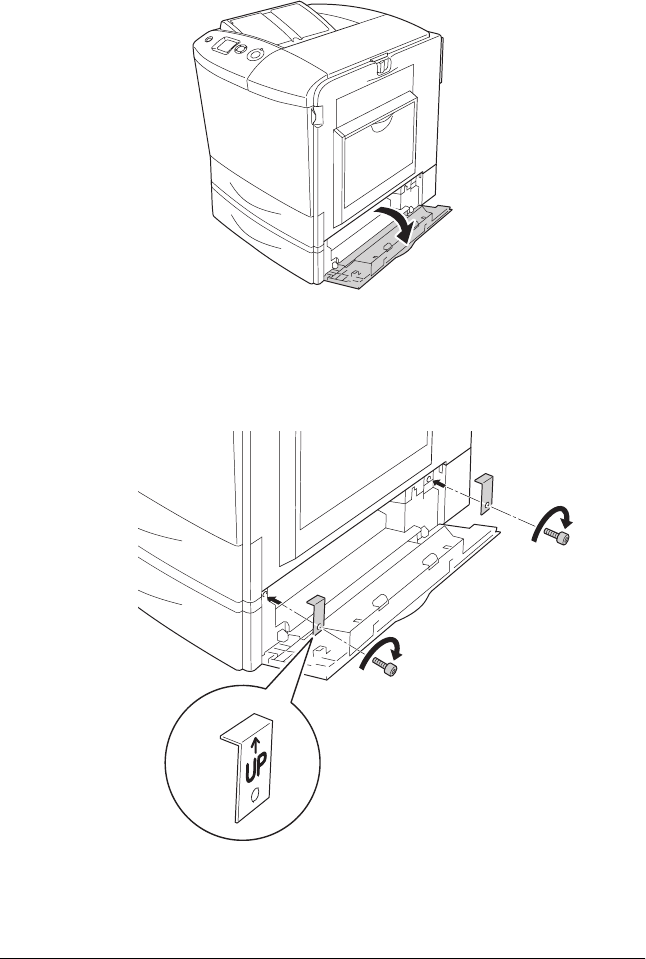 ↑
UP