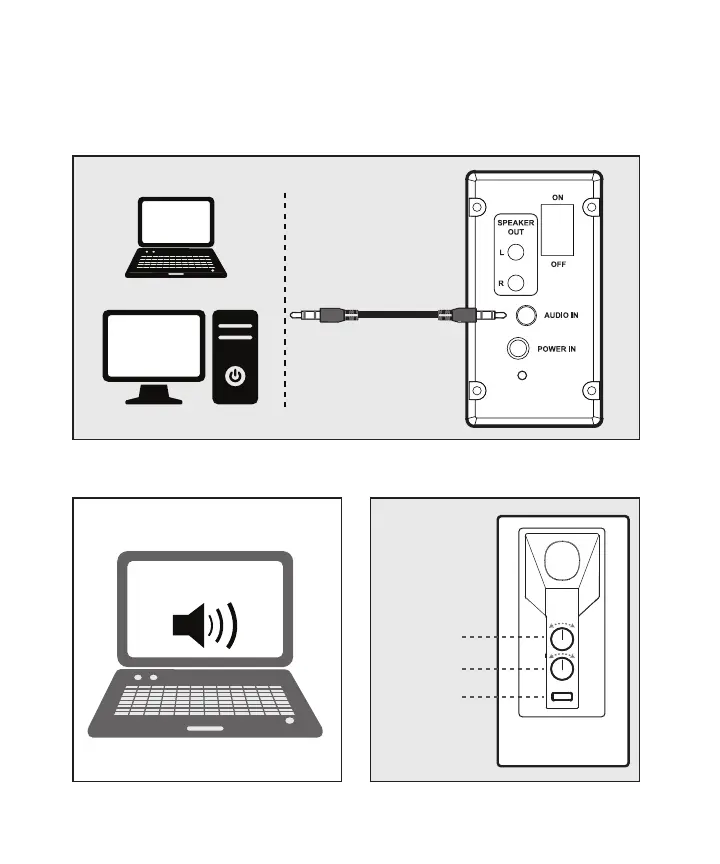 ON

SPEAKER OUT

L

R

OFF

AUDIO IN

POWER IN