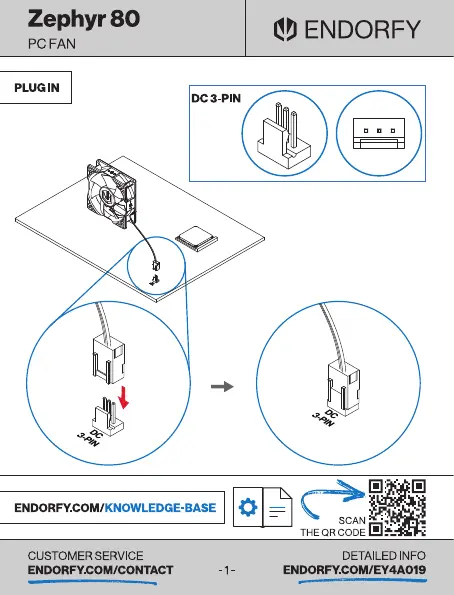 Zephyr 80
PC FAN

ENDORFY

PLUG IN

DC 3-PIN

DC
3-PIN

DC
3-PIN

ENDORFY.COM/KNOWLEDGE-BASE

SCAN
THE QR CODE

CUSTOMER SERVICE
ENDORFY.COM/CONTACT

-1-

DETAILED INFO
ENDORFY.COM/EY4A019