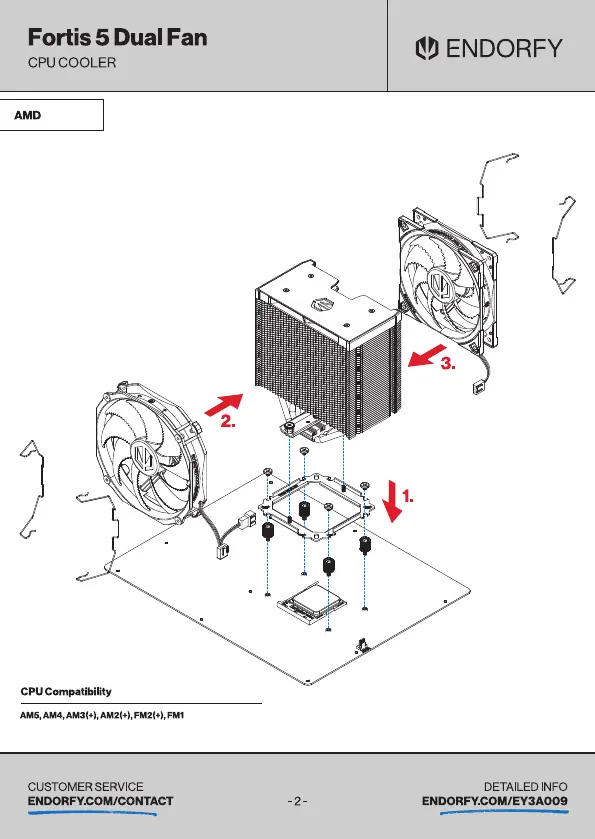 Fortis 5 Dual Fan
CPU COOLER

ENDORFY

AMD

3.

2.

1.

CPU Compatibility

AM5, AM4, AM3(+), AM2(+), FM2(+), FM1

CUSTOMER SERVICE
ENDORFY.COM/CONTACT

- 2 -

DETAILED INFO
ENDORFY.COM/EY3A009