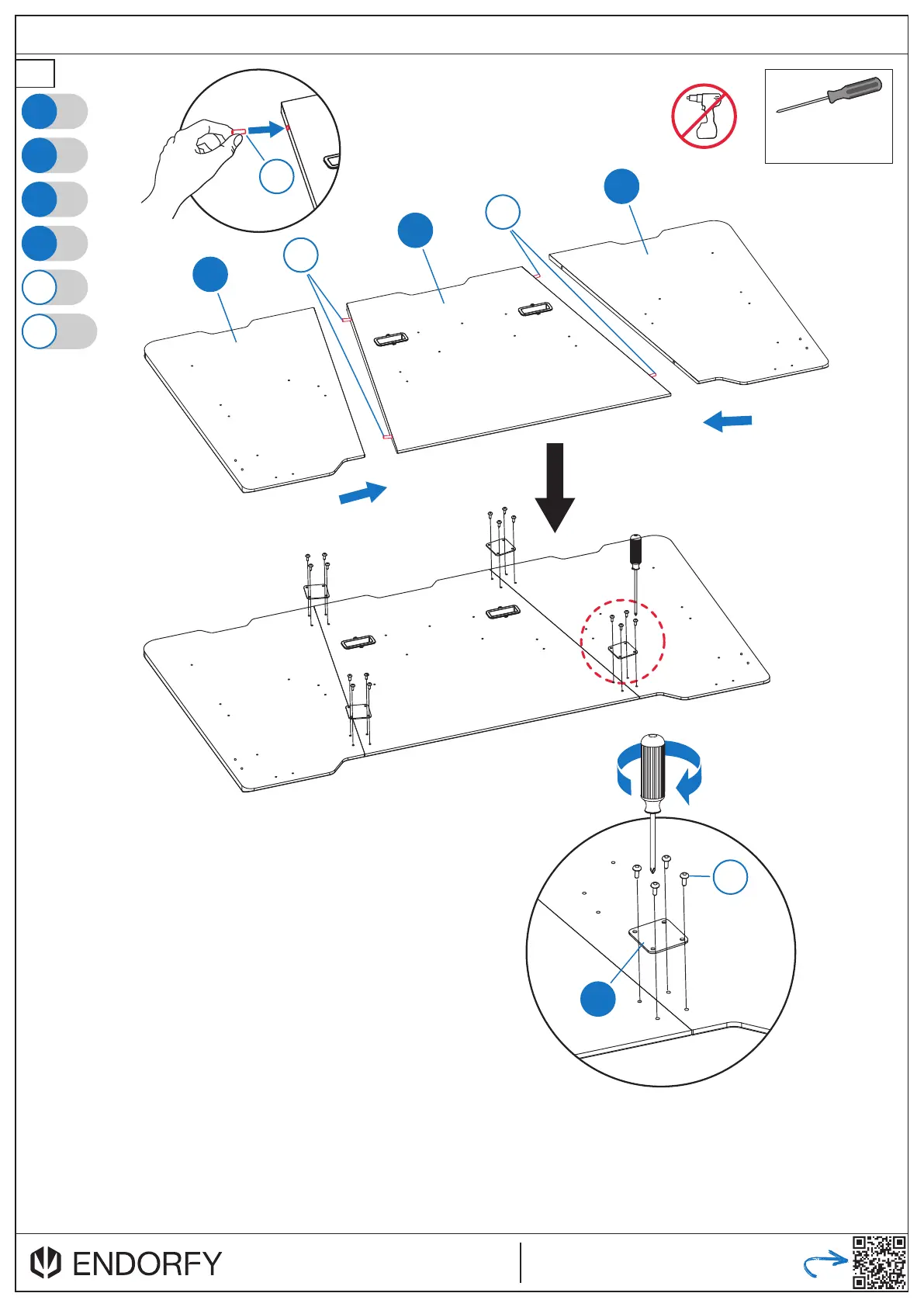 ENDORFY