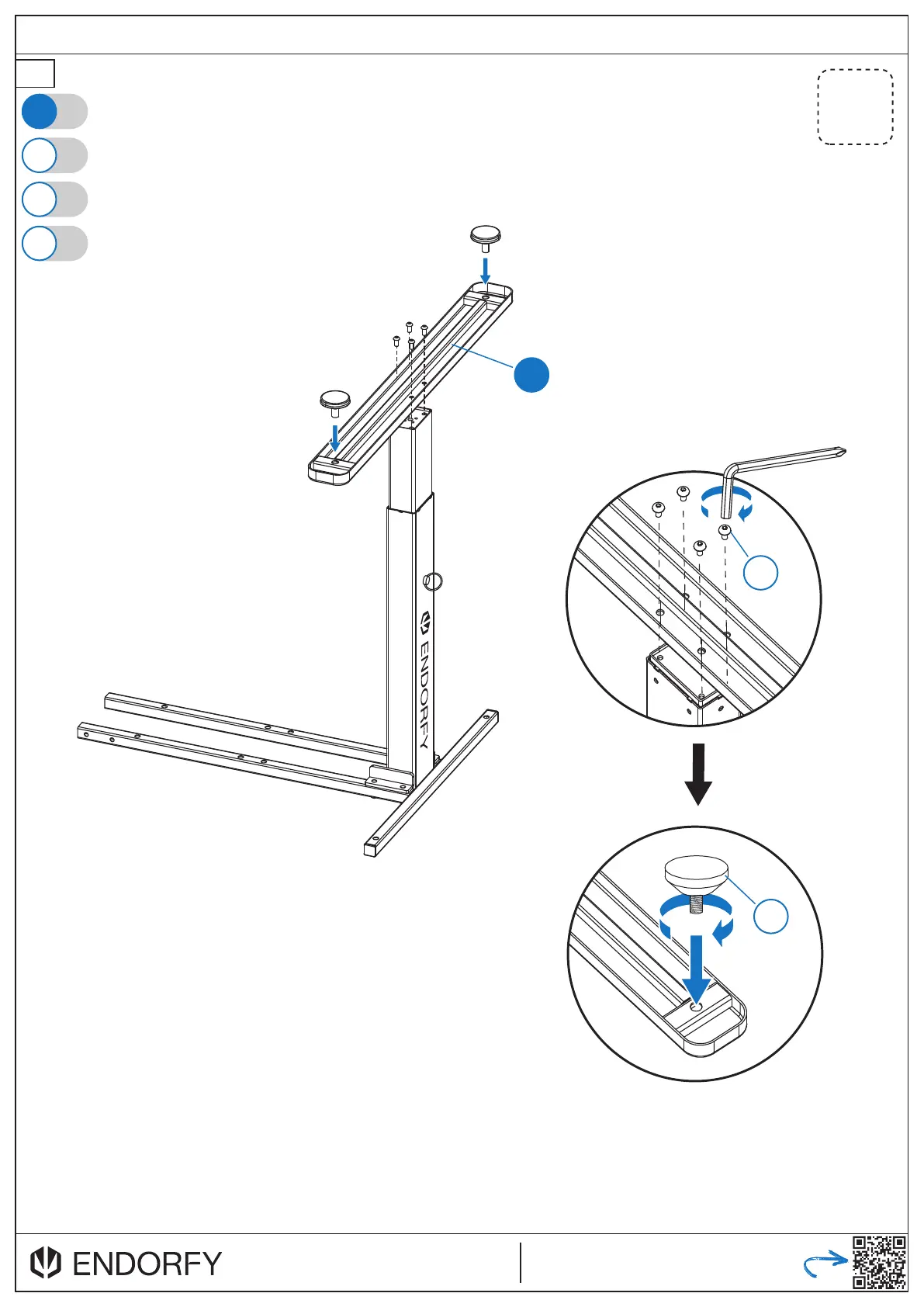 ENDORFY

ENDORFY