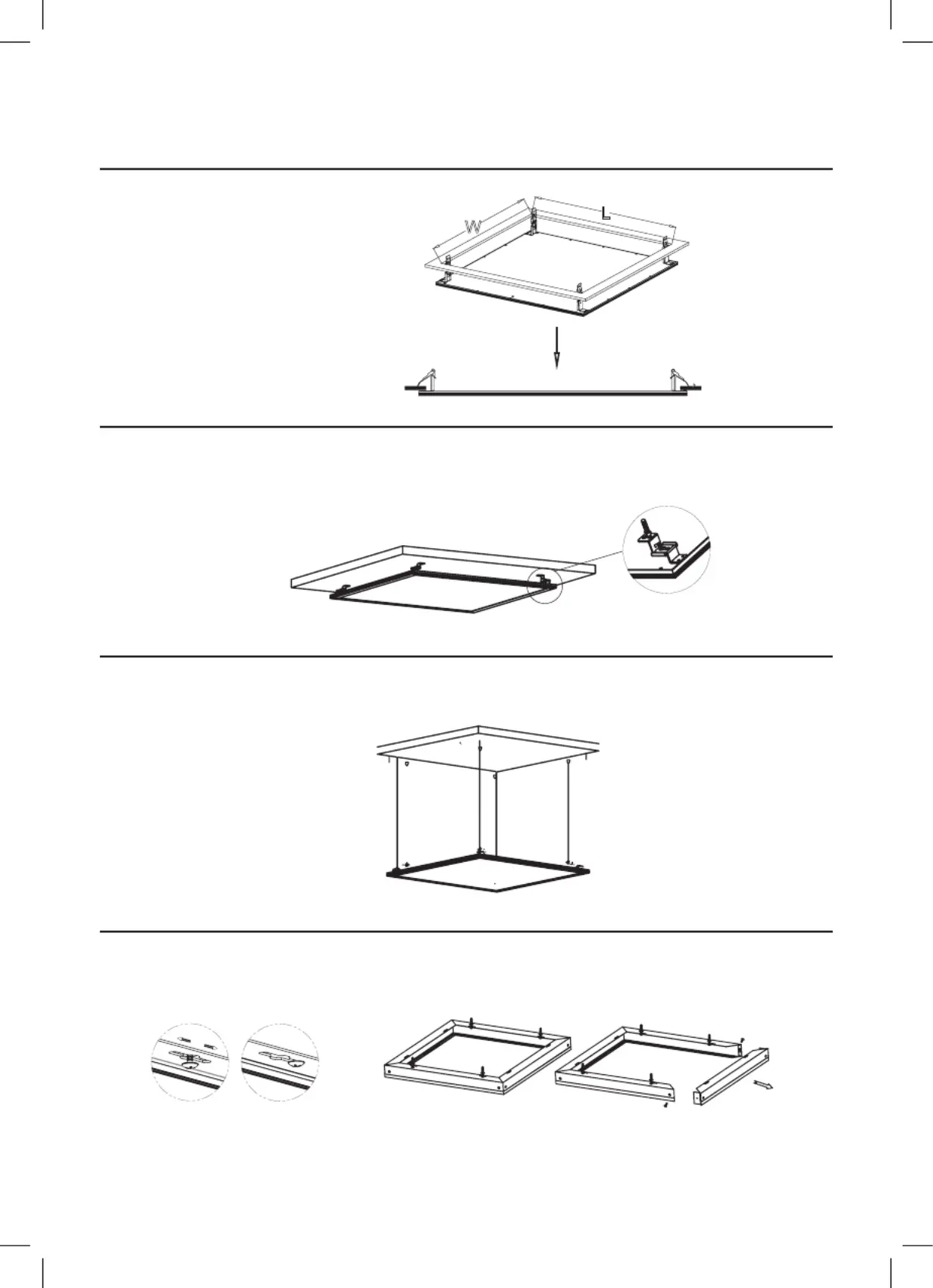 W
L