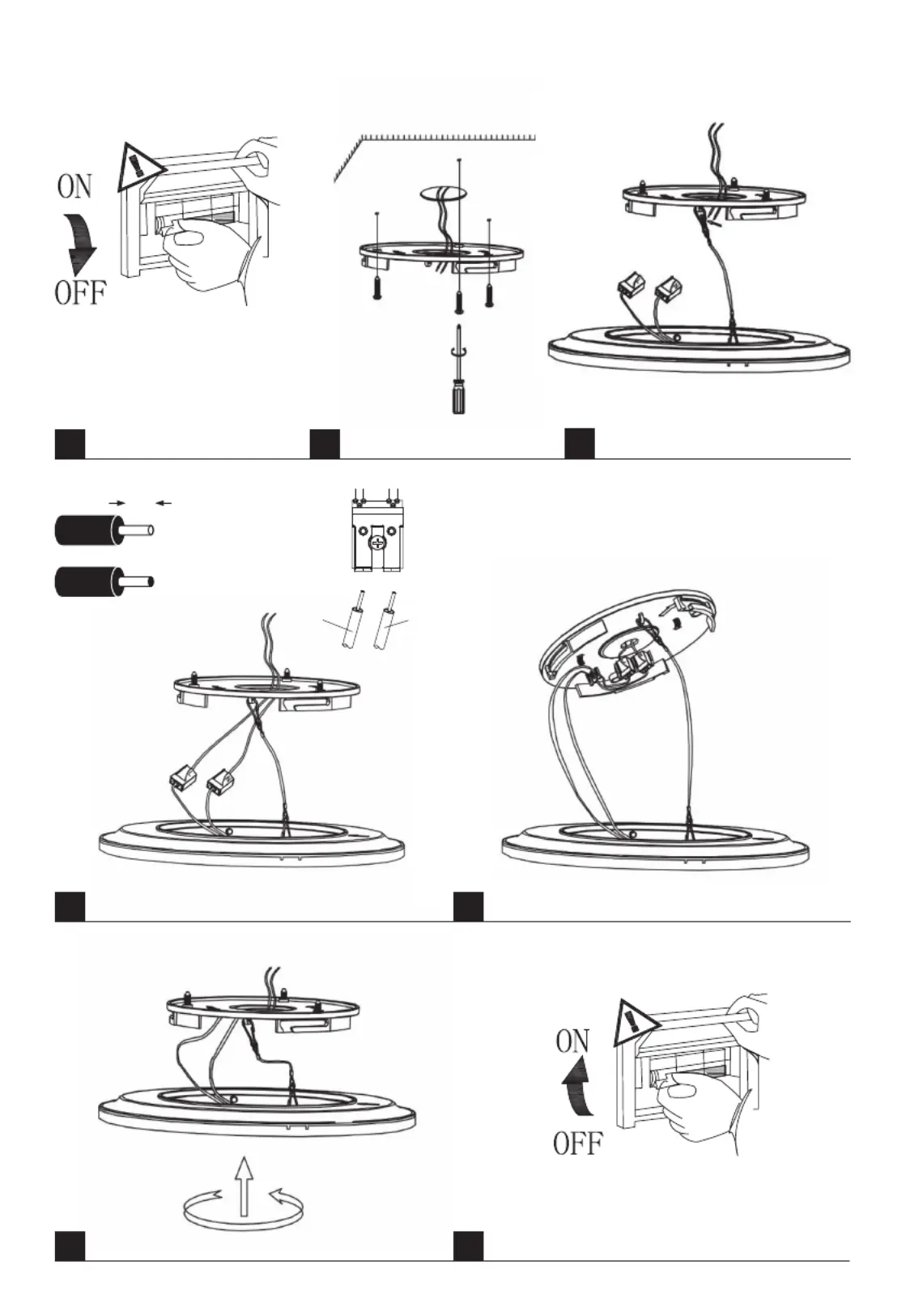 ON
OFF

ON
OFF