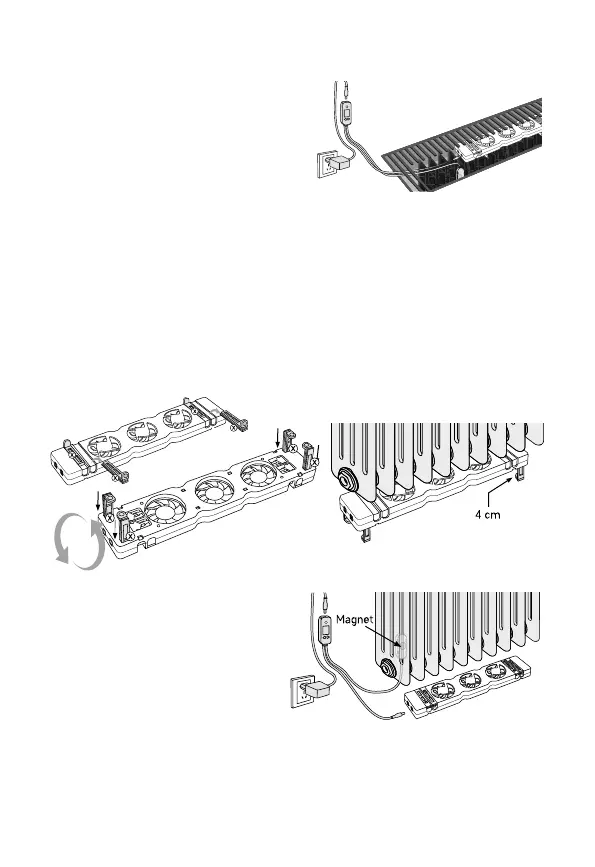 4 cm

Magnet