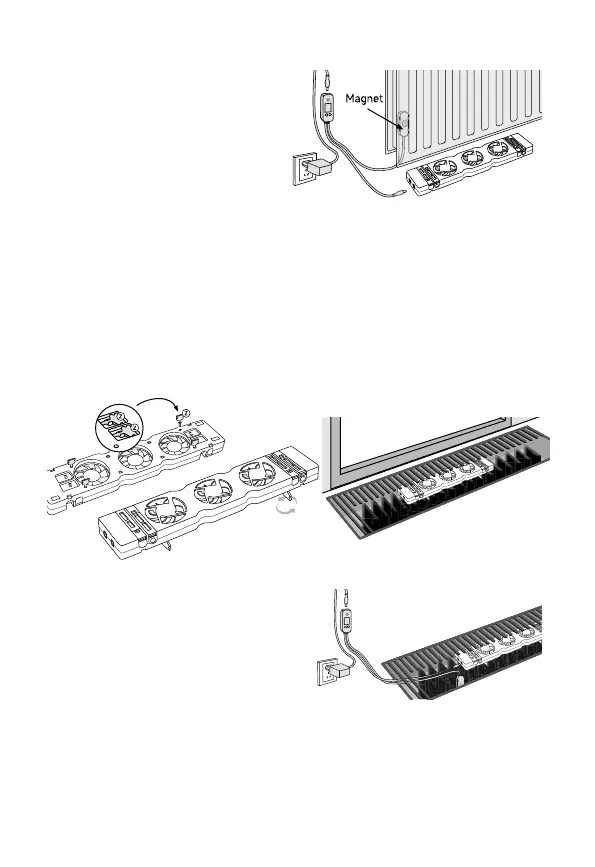 Magnet