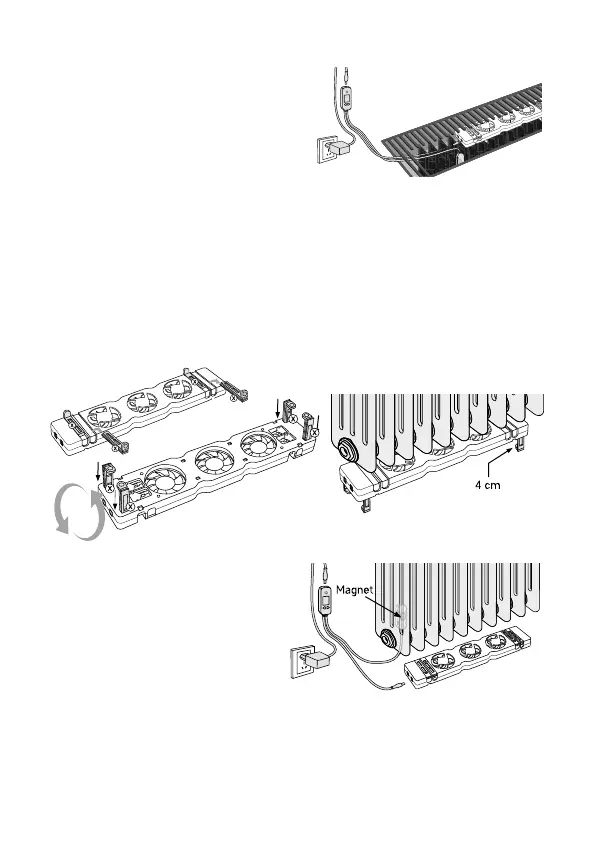 4 cm

Magnet