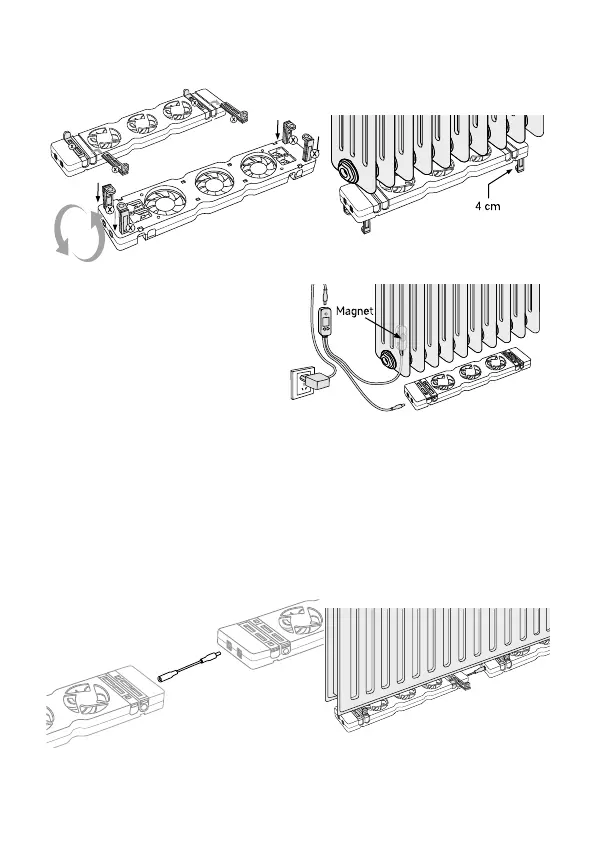 4 cm

Magnet