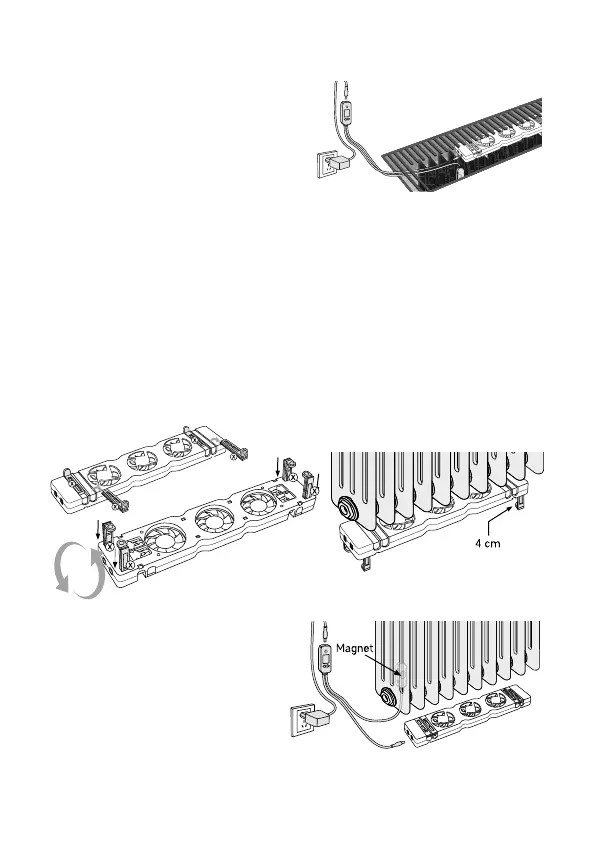 4 cm

Magnet