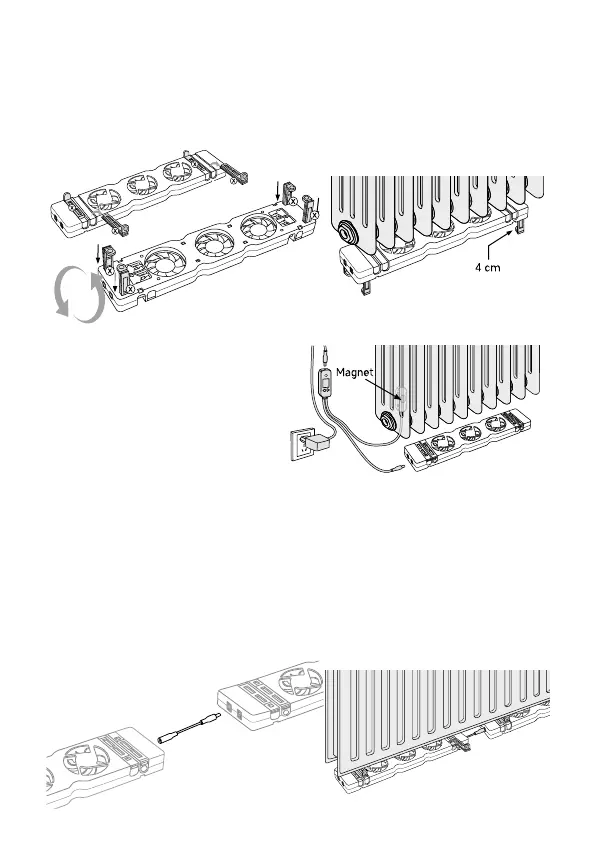 4 cm

Magnet