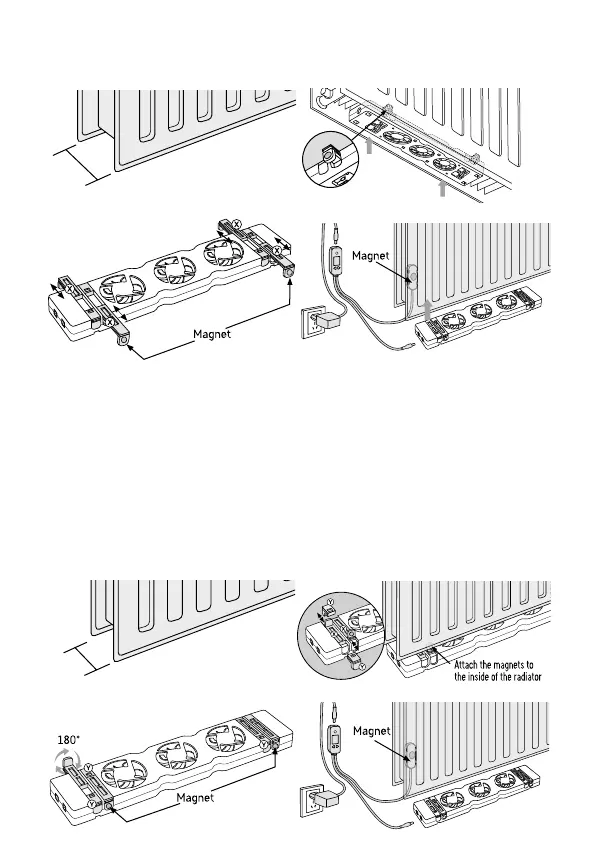 X
X
X
X
Magnet

Magnet

Y
Y
Attach the magnets to the inside of the radiator

180°
Y
Y
Magnet

Magnet