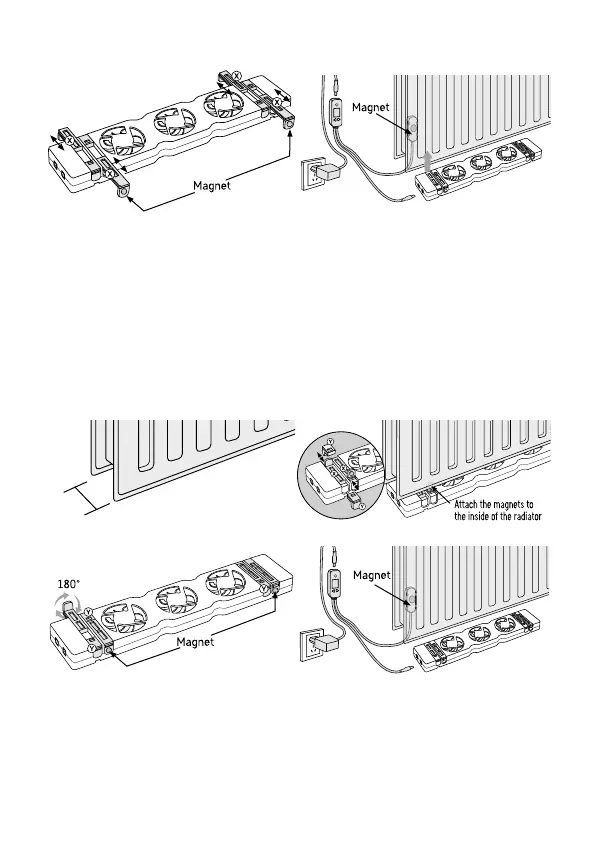 X
X
X
X
Magnet

Magnet

Y
Y
Attach the magnets to the inside of the radiator

180°
Y
Y
Y
Magnet

Magnet