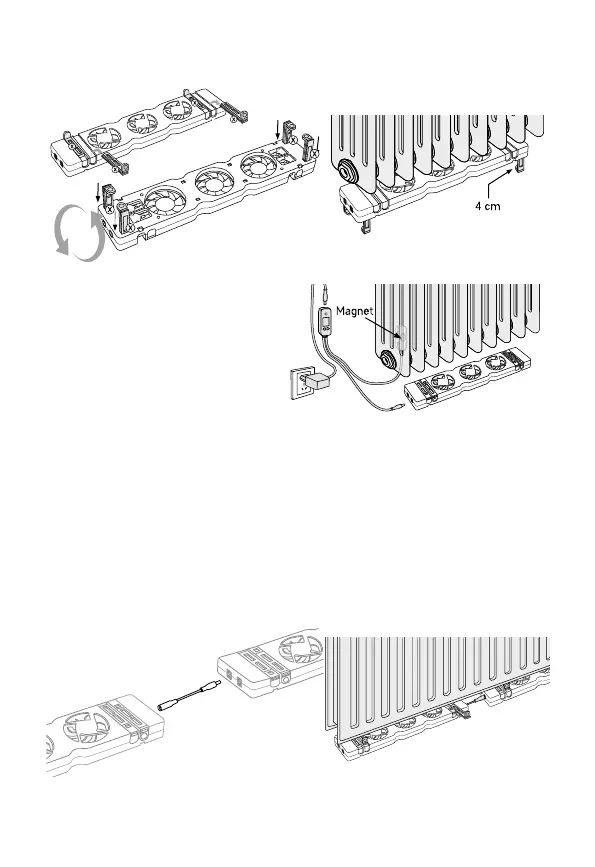 4 cm

Magnet