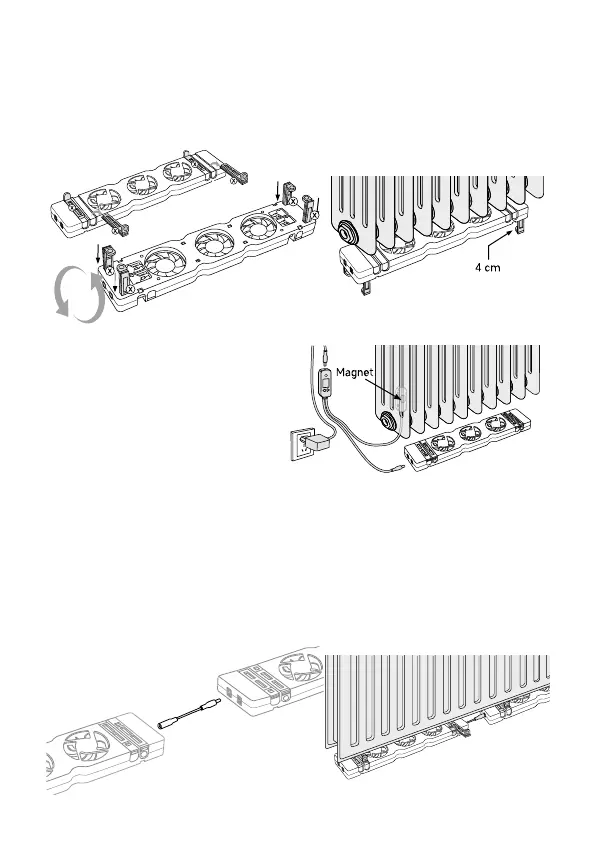 4 cm

Magnet