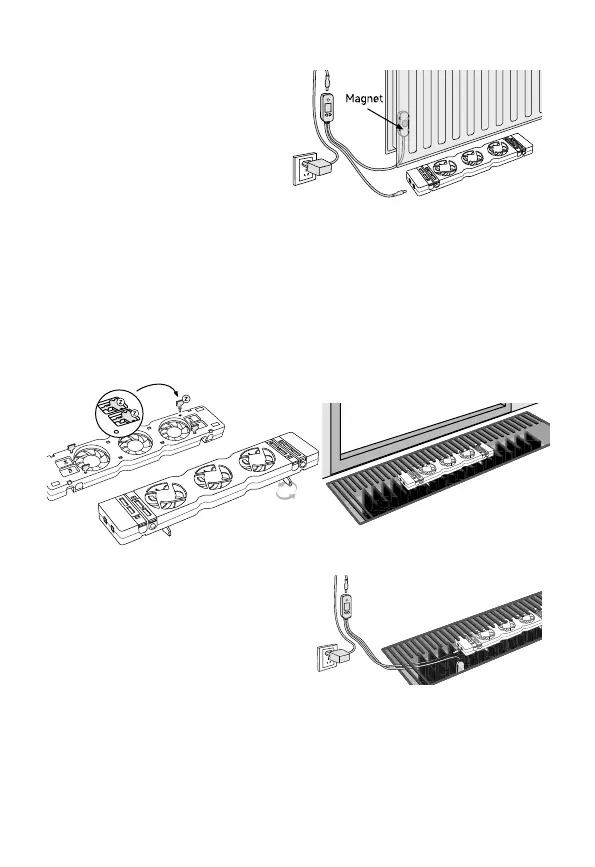 Magnet