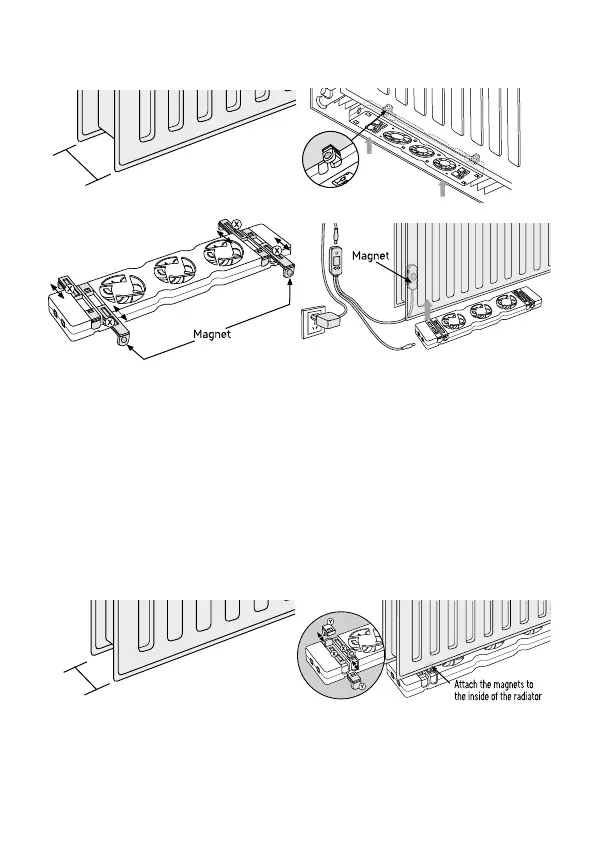 X

X

X

X

Magnet

Magnet

Y

Y

Attach the magnets to the inside of the radiator