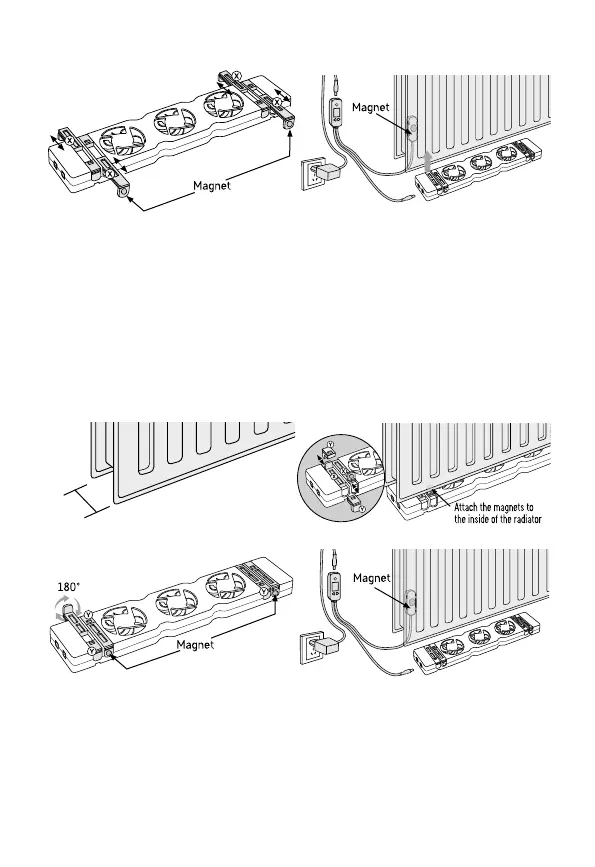 X
X
X
X
Magnet

Magnet

Y
Y
Attach the magnets to the inside of the radiator

180°
Y
Y
Magnet

Magnet