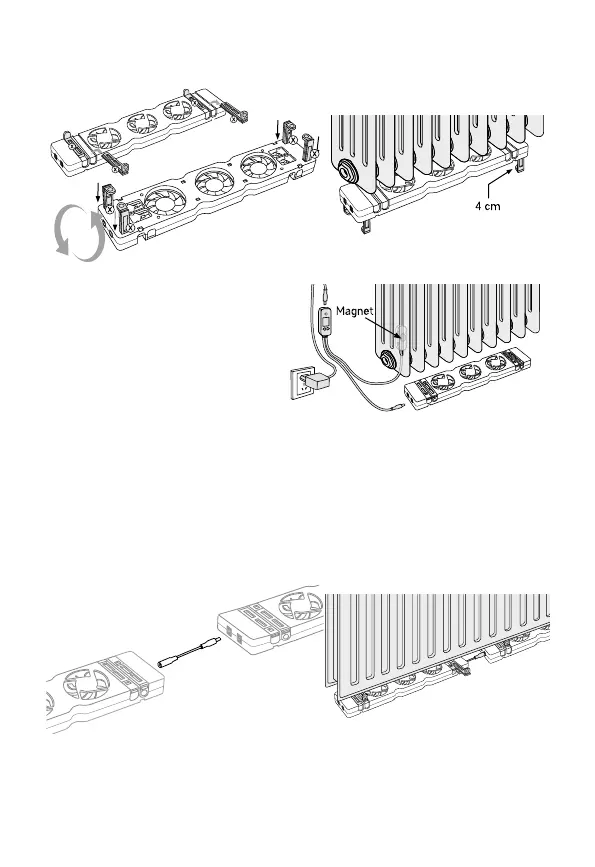 4 cm

Magnet