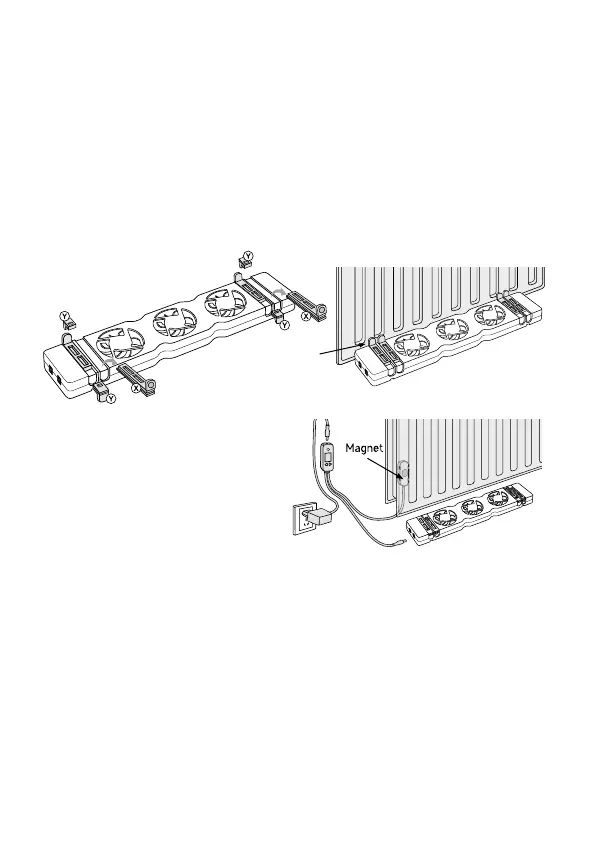 Y
Y
Y
Y
X
X
Magnet