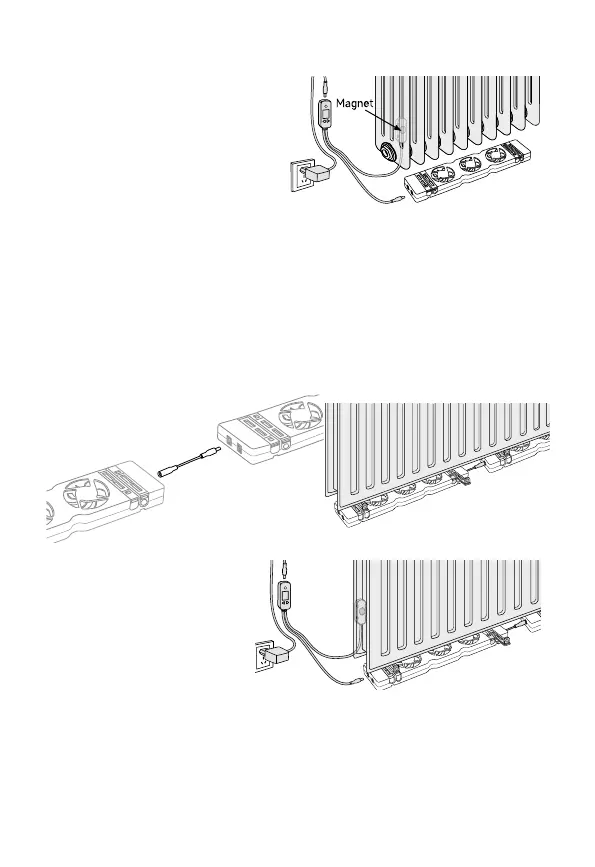 Magnet