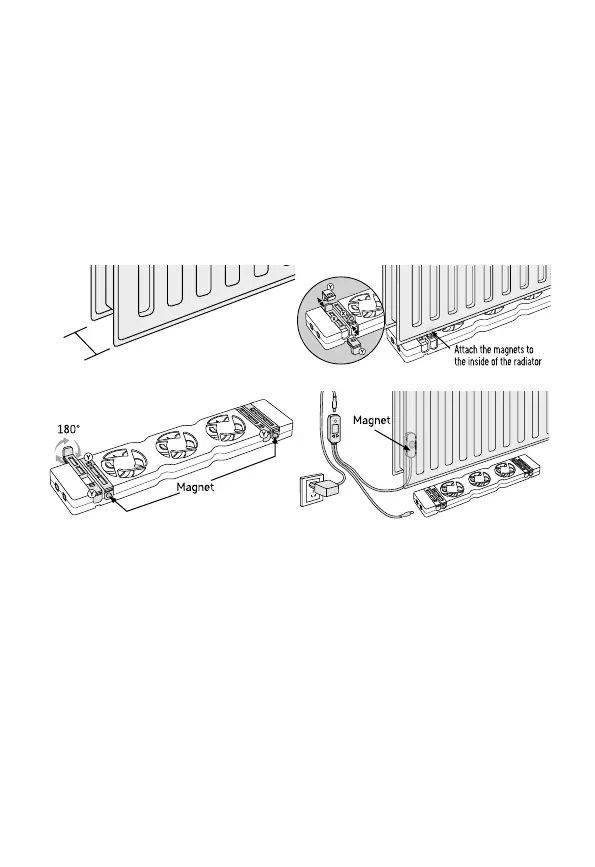 Attach the magnets to the inside of the radiator

180°

Magnet

Magnet