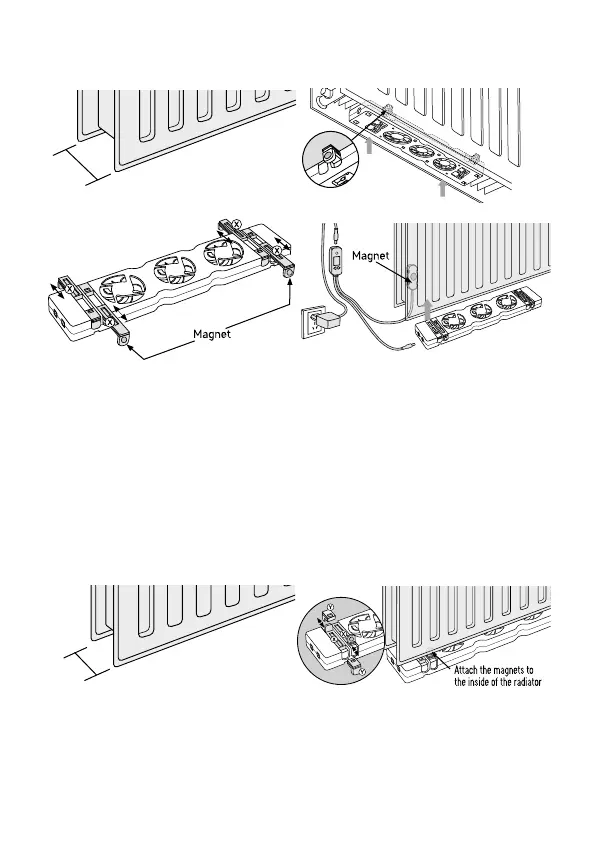 X

X

X

X

Magnet

Magnet

Y

Y

Attach the magnets to the inside of the radiator