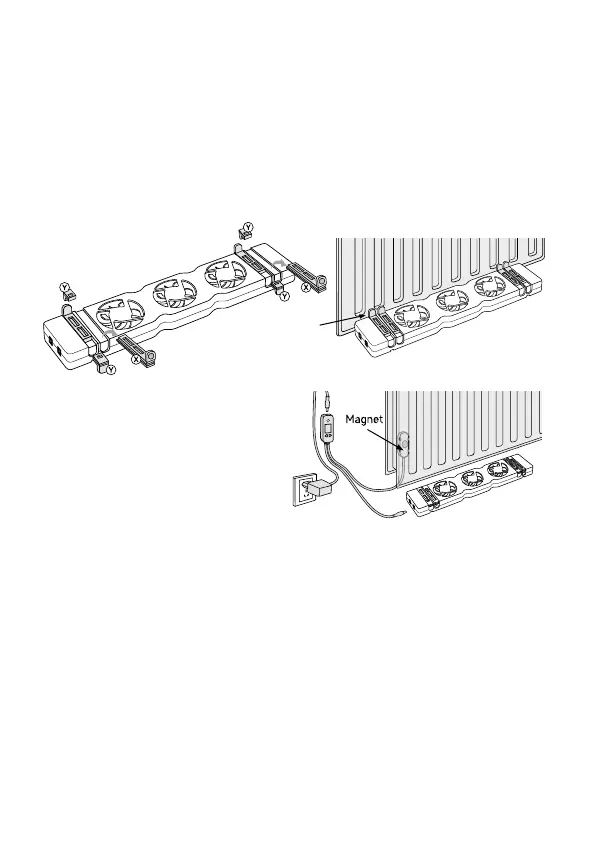 Y
Y
Y
Y
X
X
Magnet