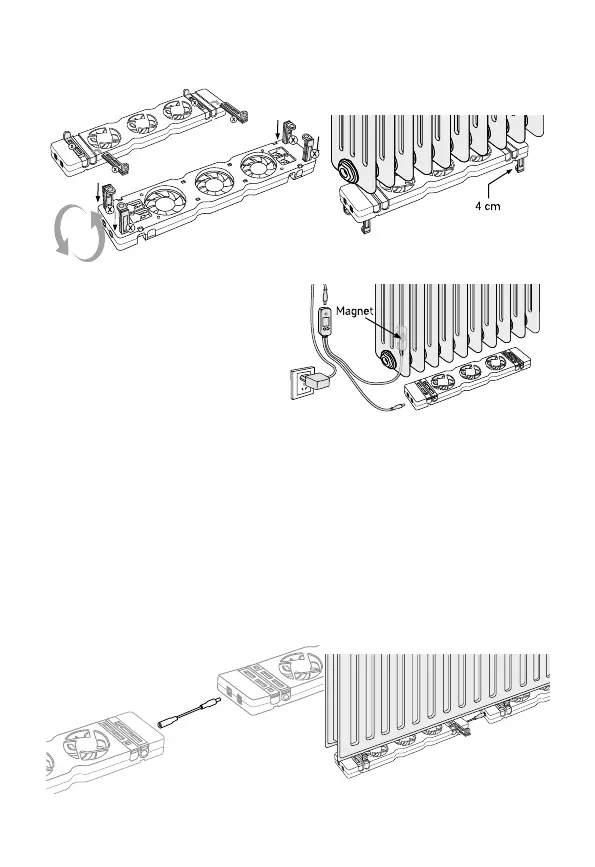 4 cm

Magnet