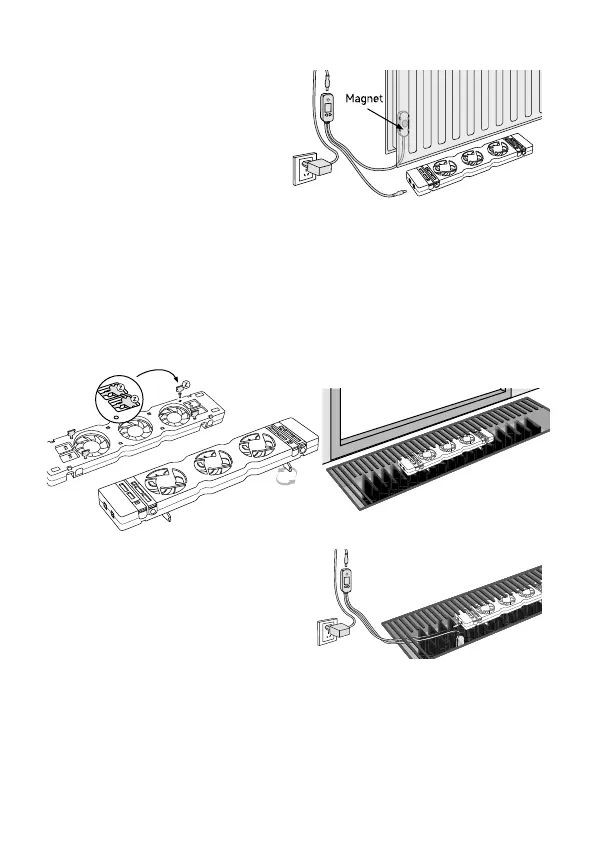 Magnet