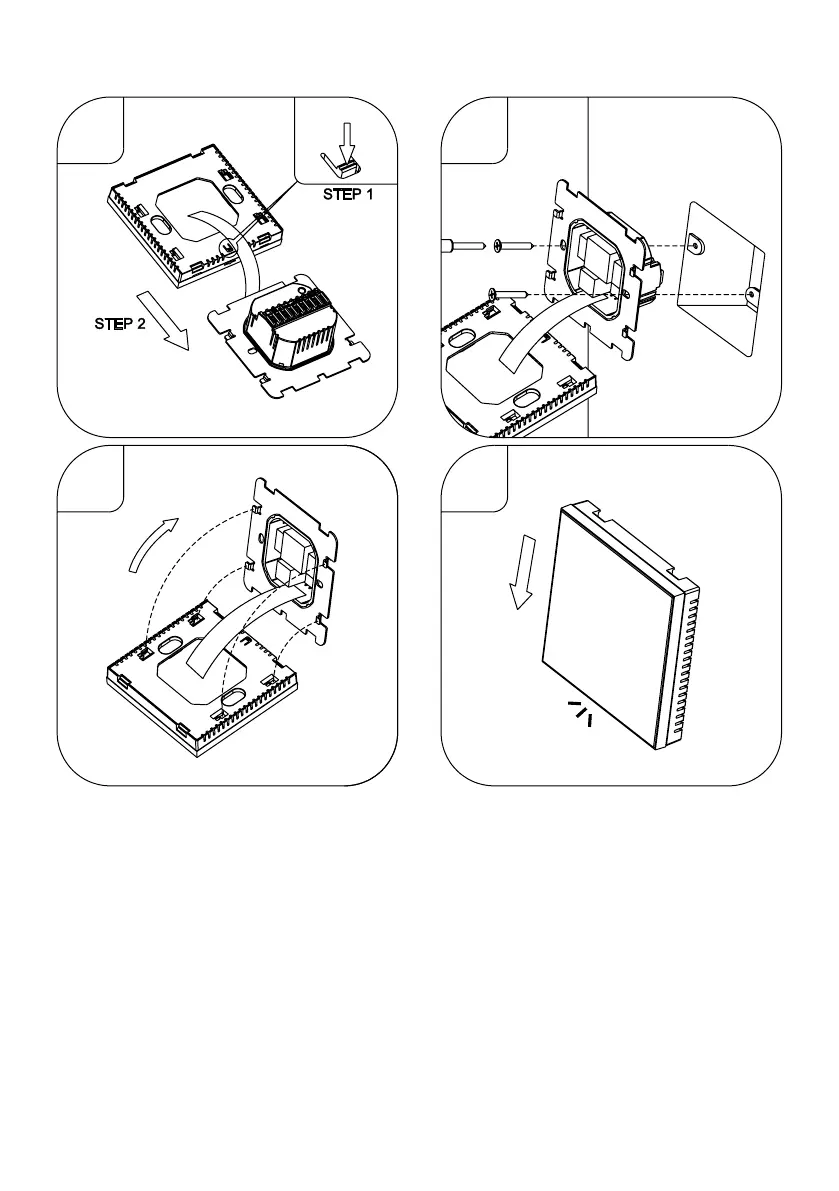 STEP 1

STEP 2