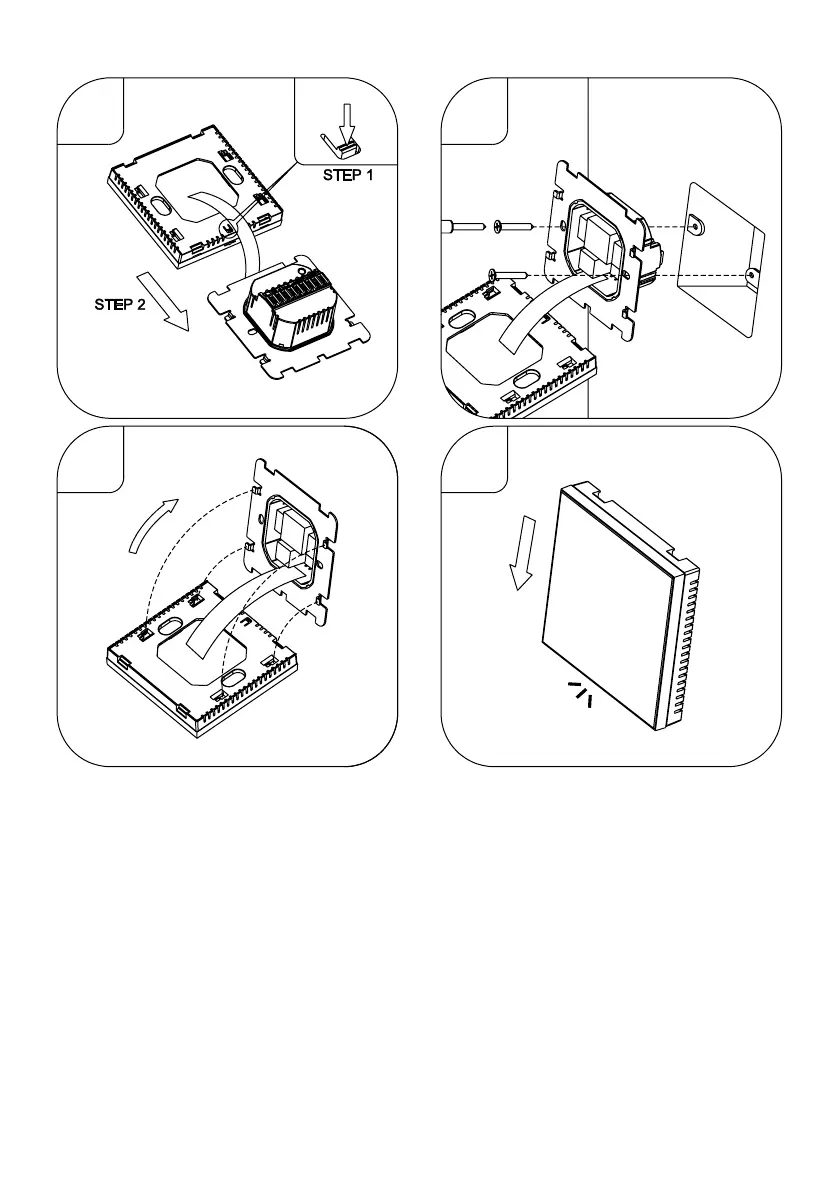 STEP 1

STEP 2