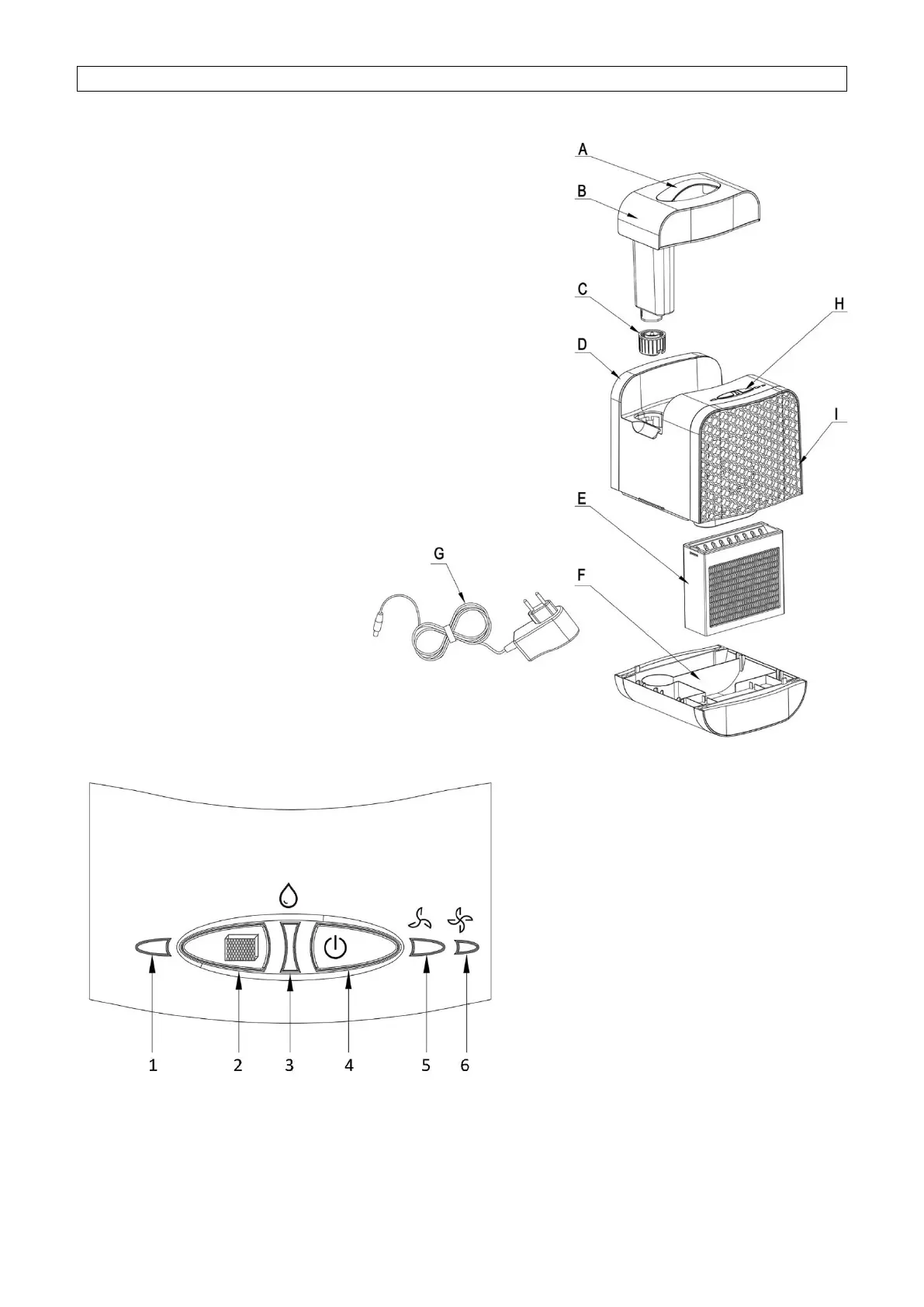 A
B
C
H
D
I
E
G
F

1 2 3 4 5 6