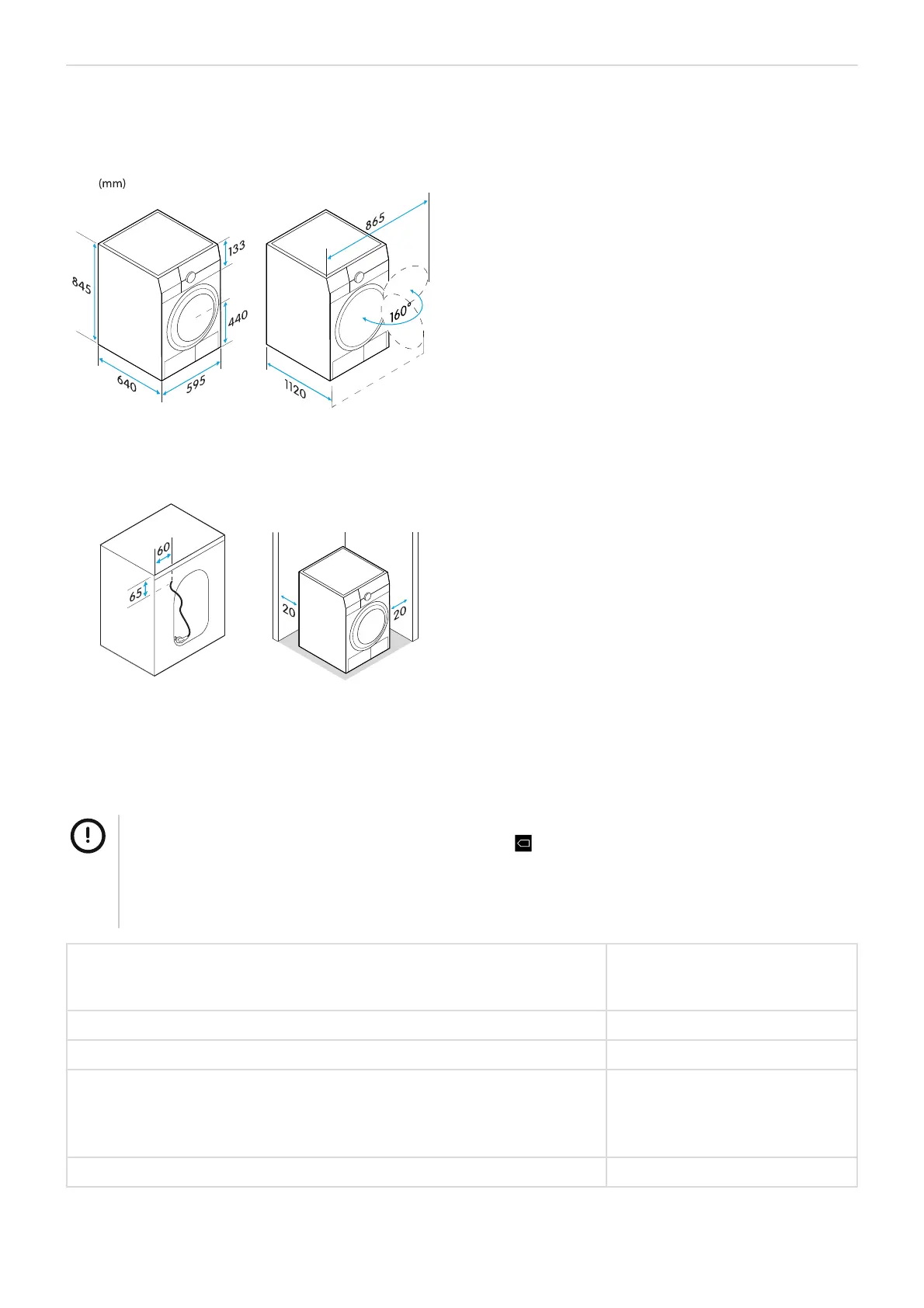 (mm)

845

133

440

640

595

865

160°

1120

60

65

20

20