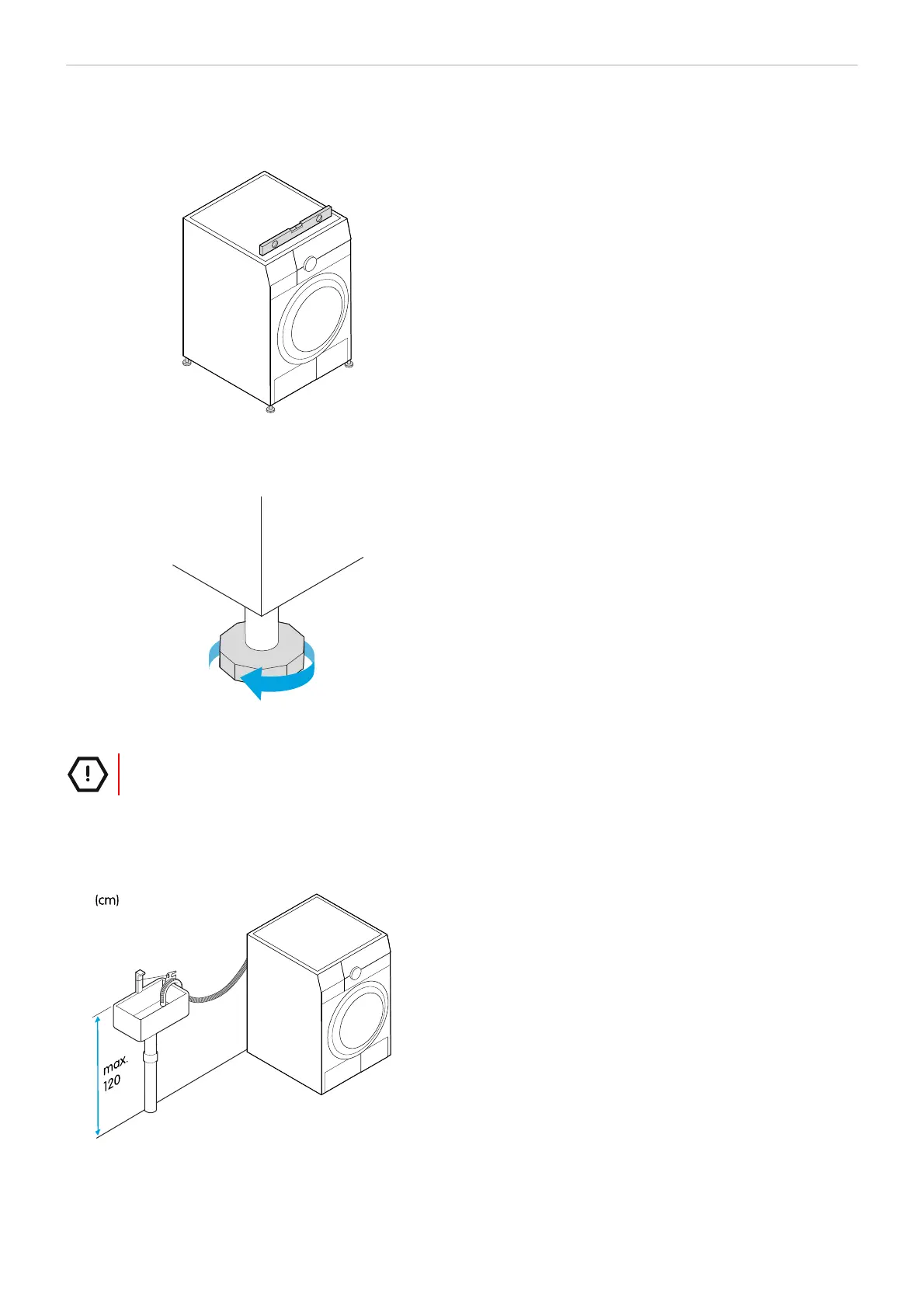 (cm)

max.
120