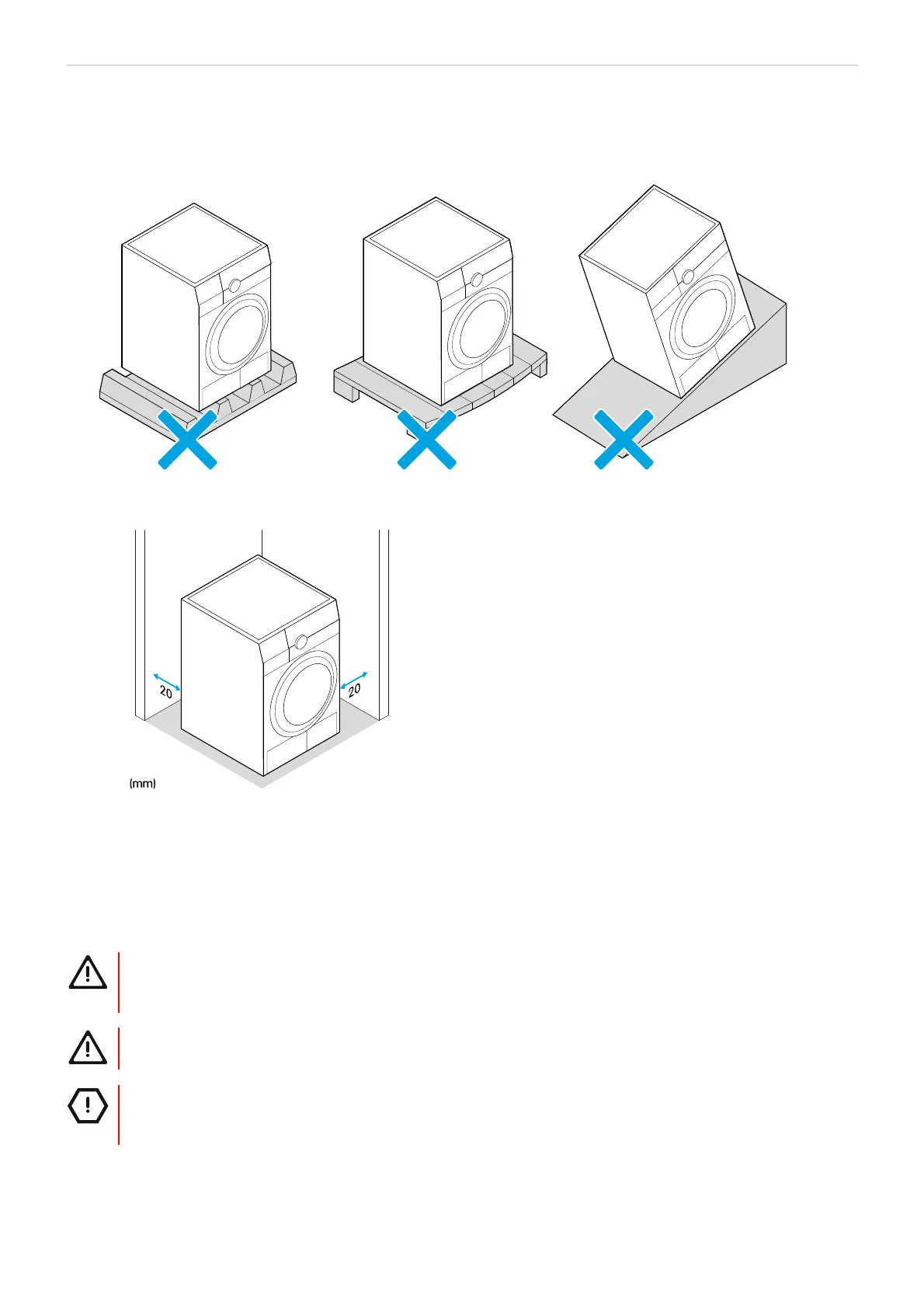 20

20

(mm)