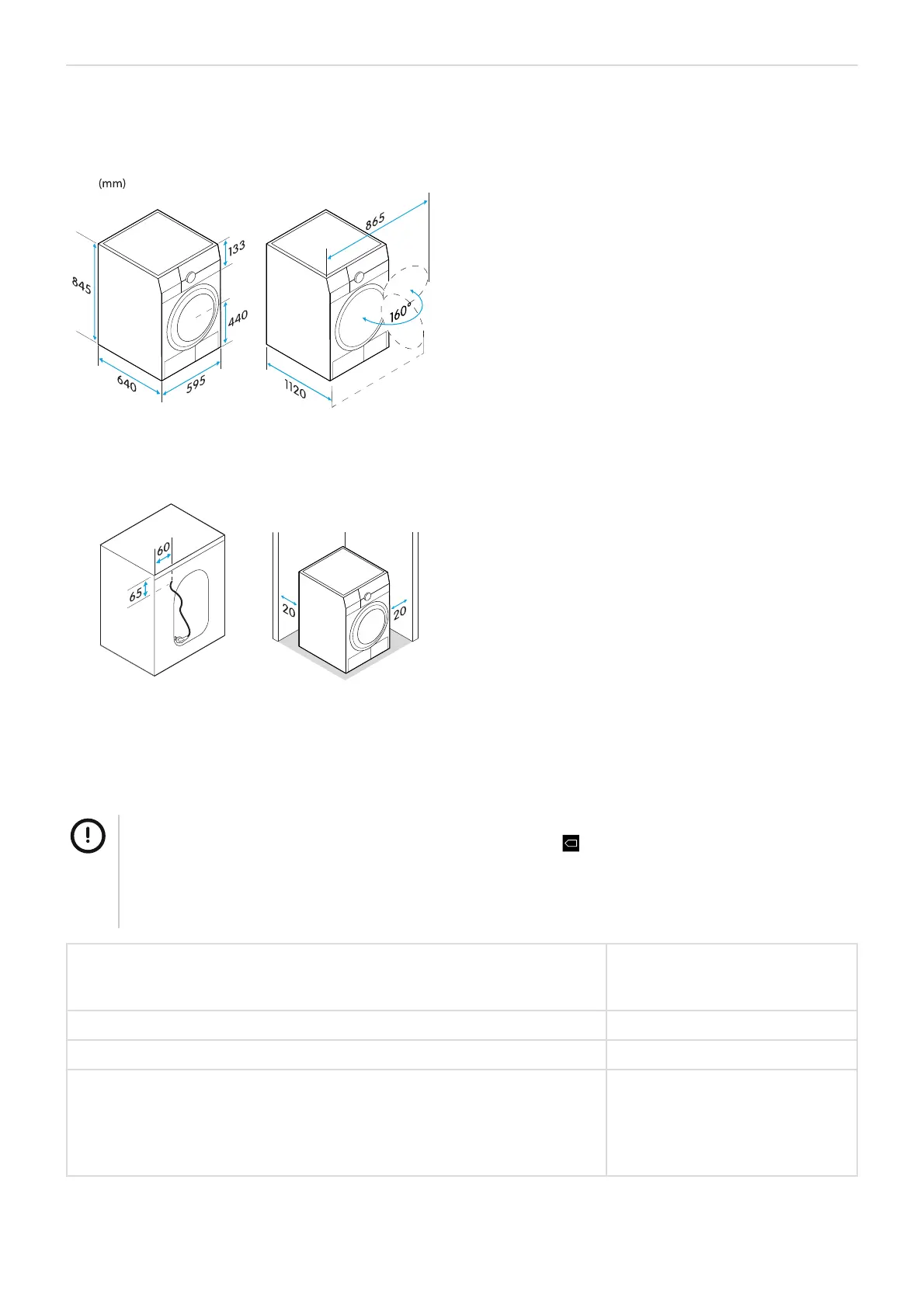 (mm)

845

133

440

640

595

865

160°

1120

60

65

20

20