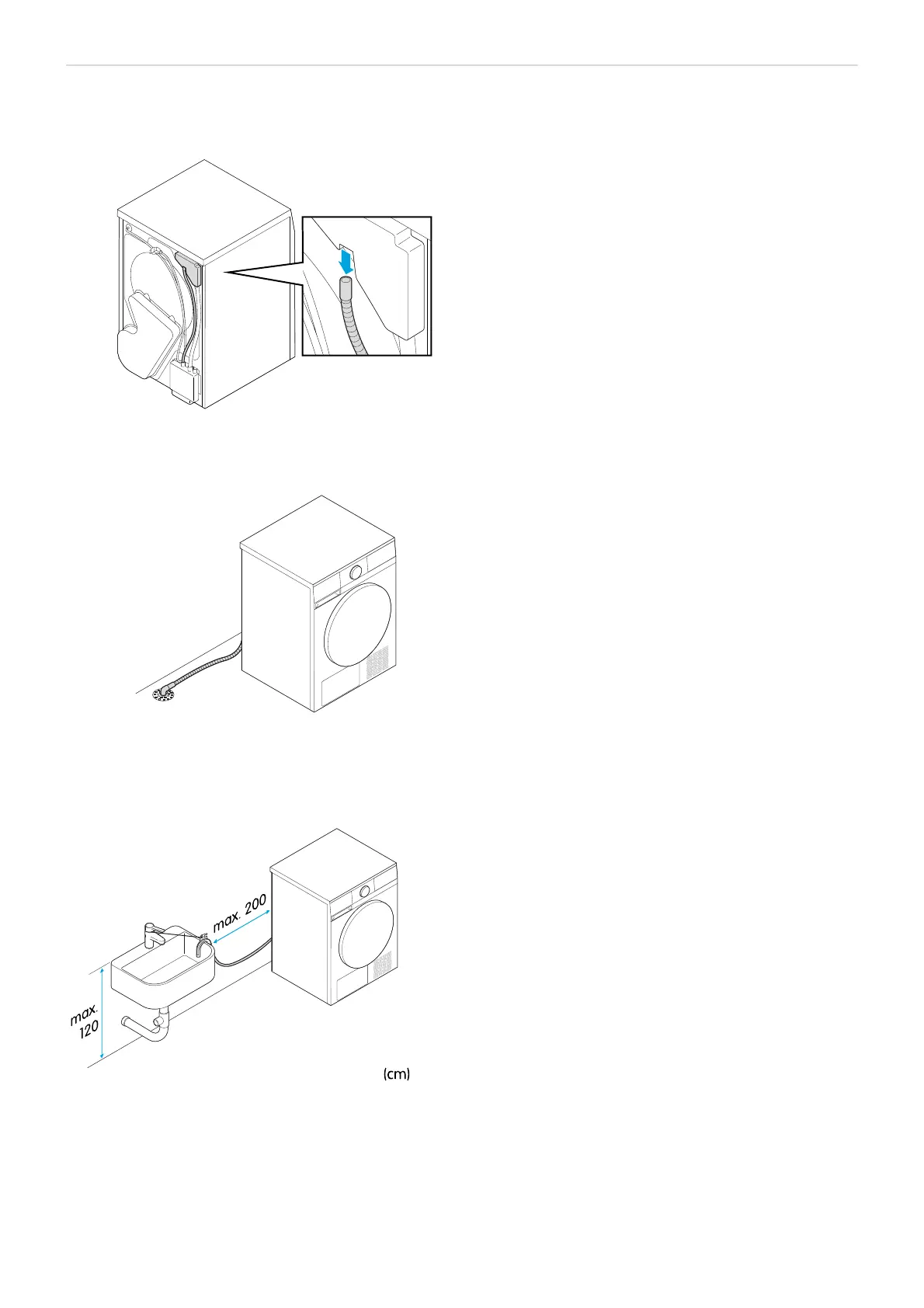 max. 200

max. 120

(cm)