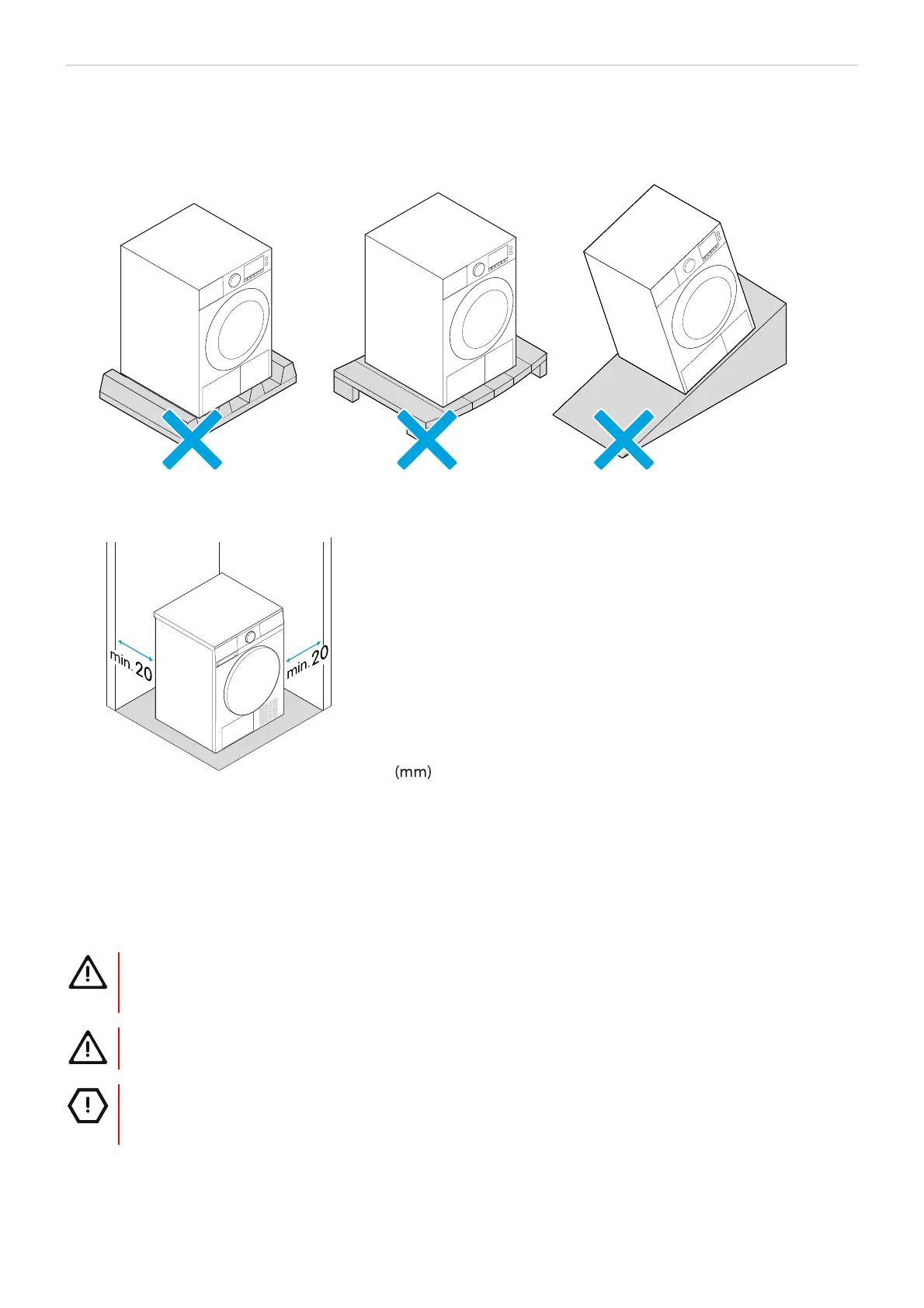 min. 20

min. 20

(mm)