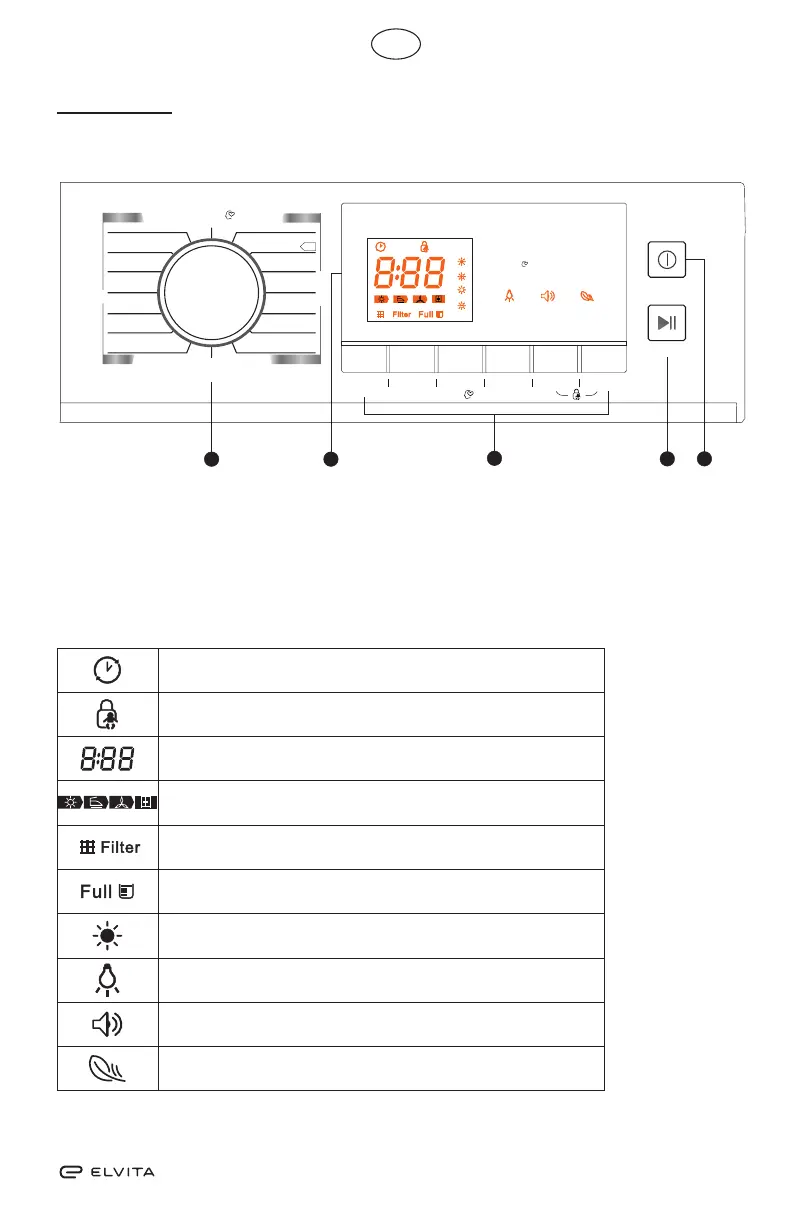 8:88

Filter Full

8:88

Filter

Full

ELVITA