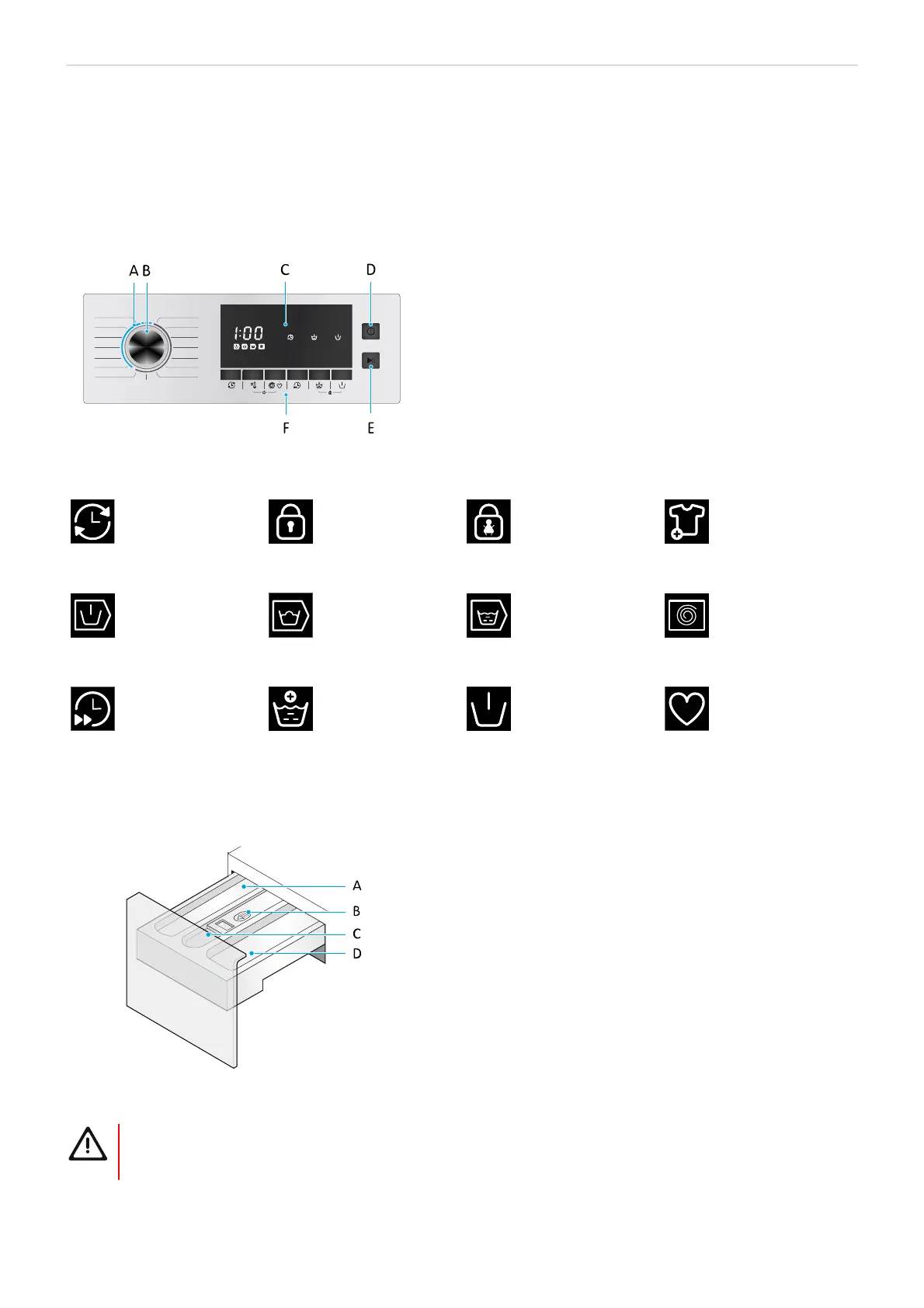 A B

C

D

1:00

F

E

A

B

C

D