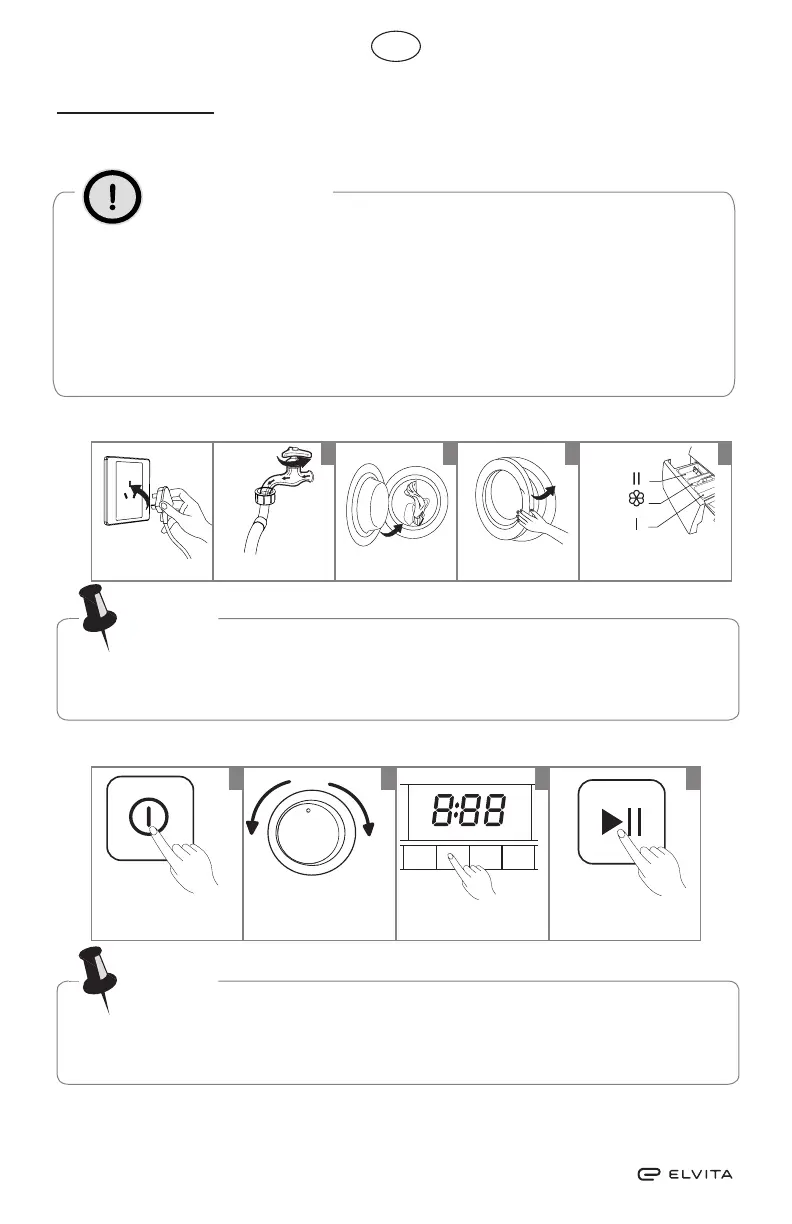 II

I

8:88

ELVITA