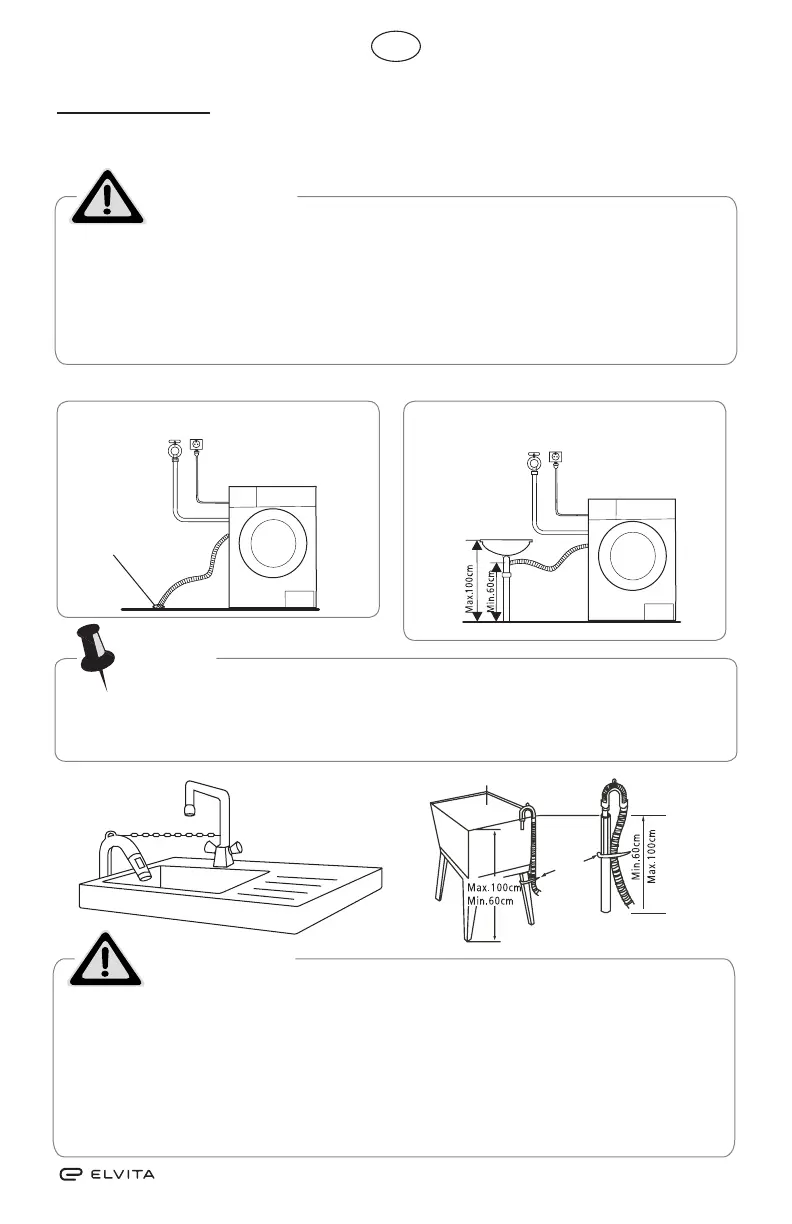 Max.100cm

Min.60cm

Max.100cm
Min.60cm

Min.60cm

Max.100cm

ELVITA