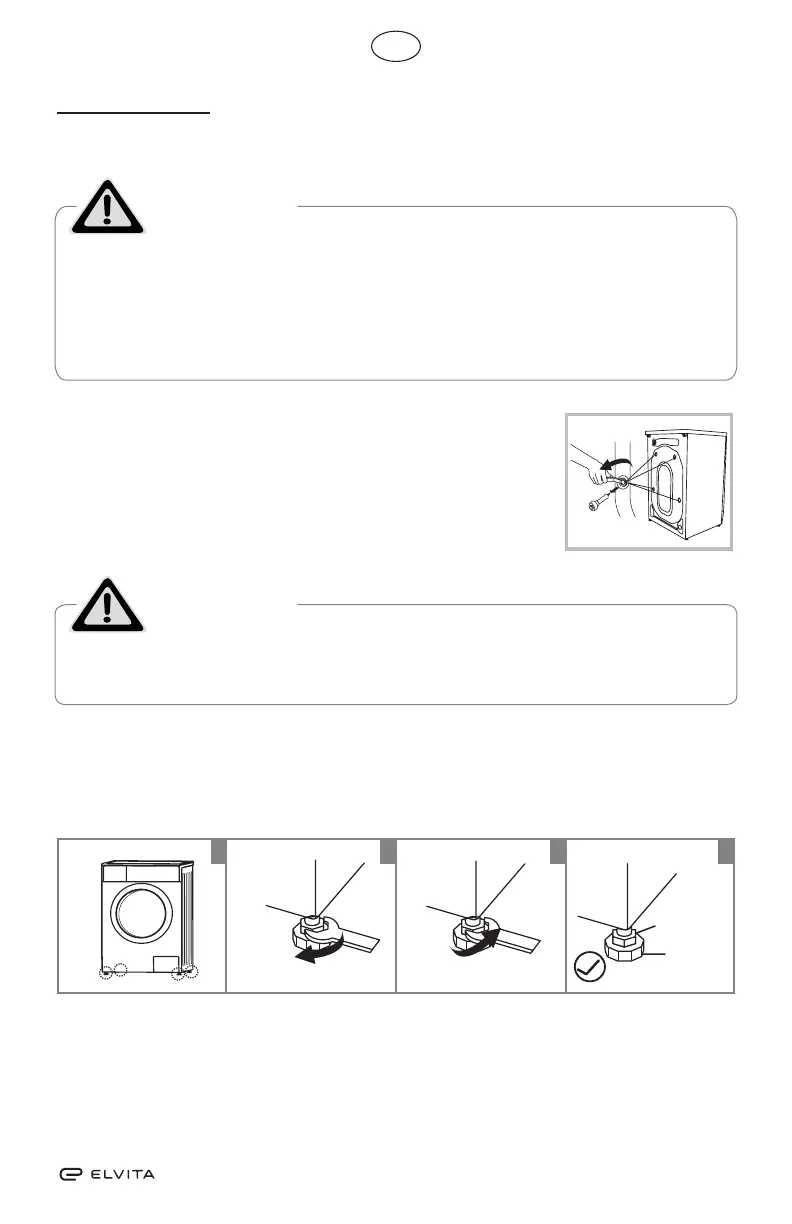 ELVITA