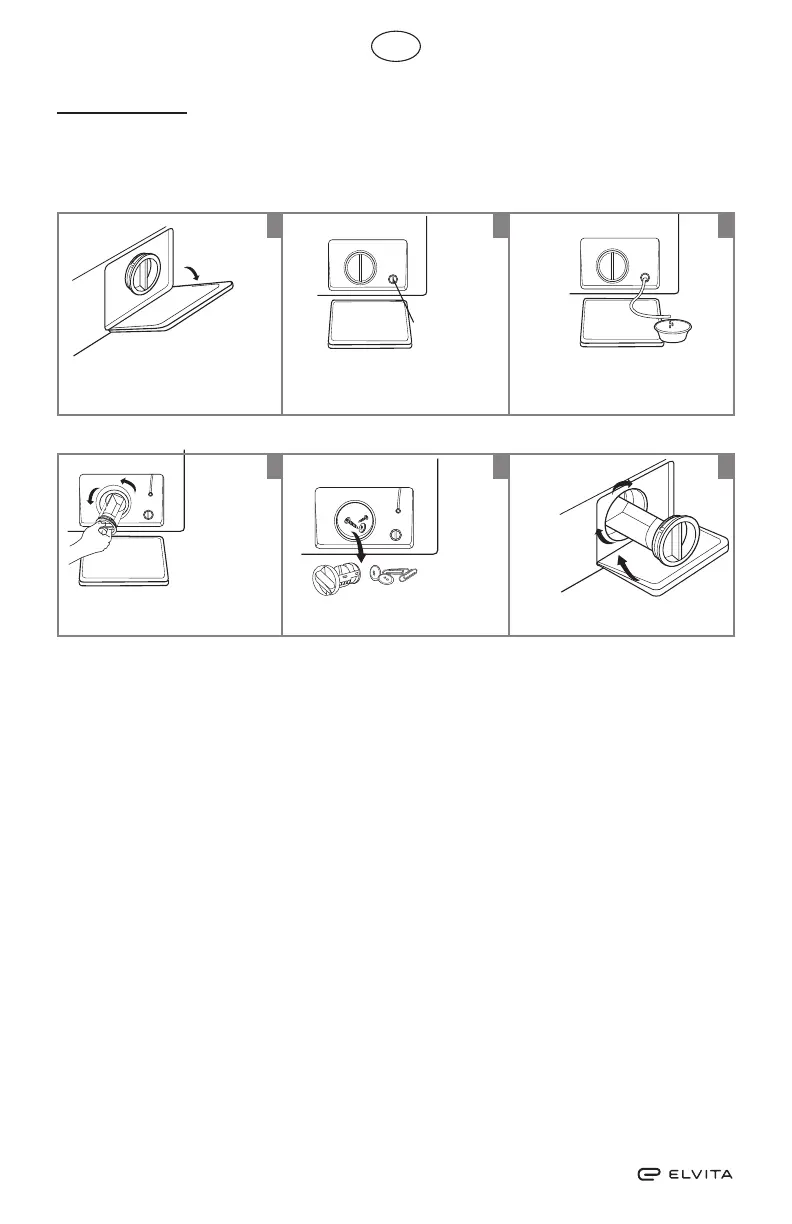 ELVITA