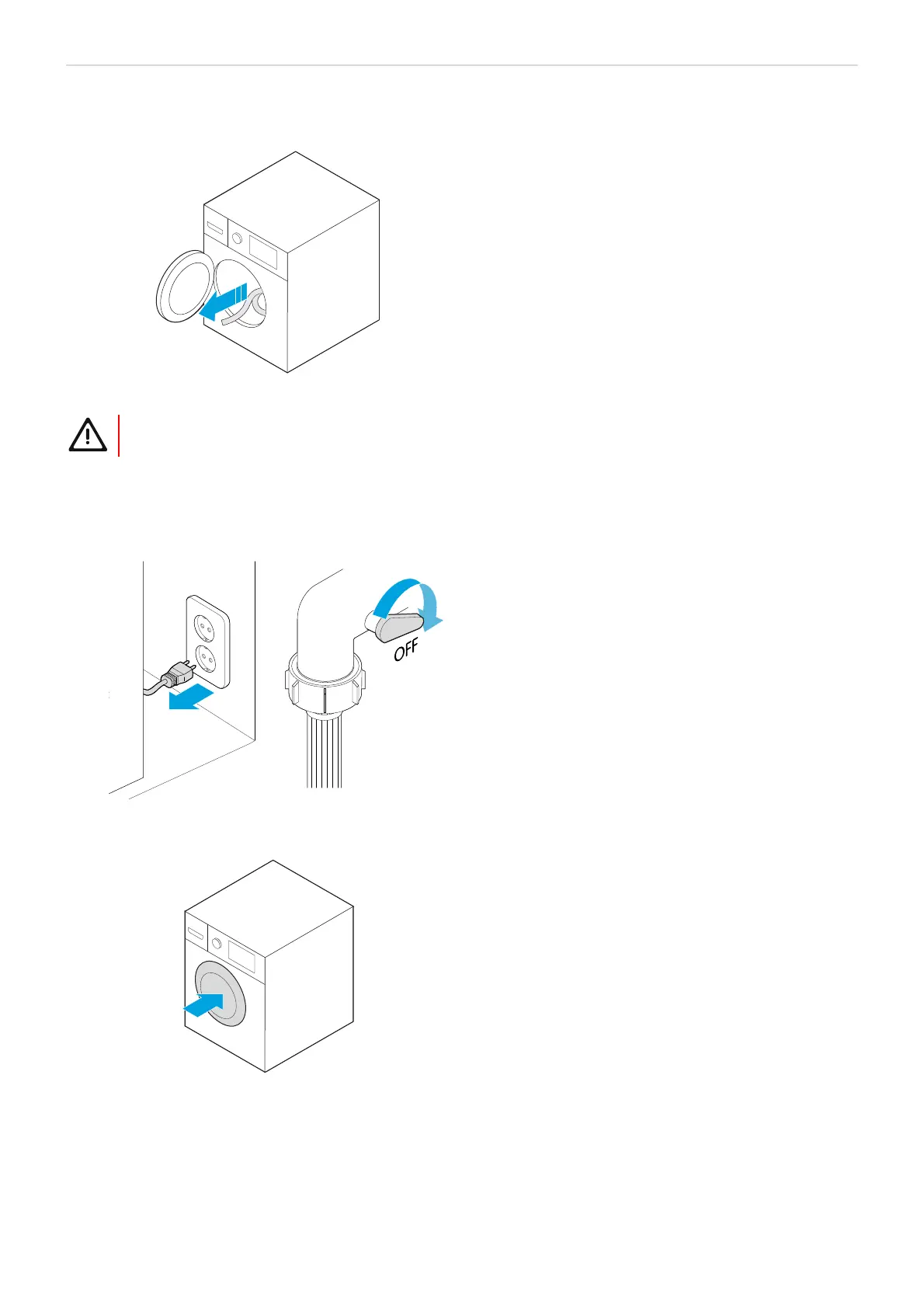 OFF