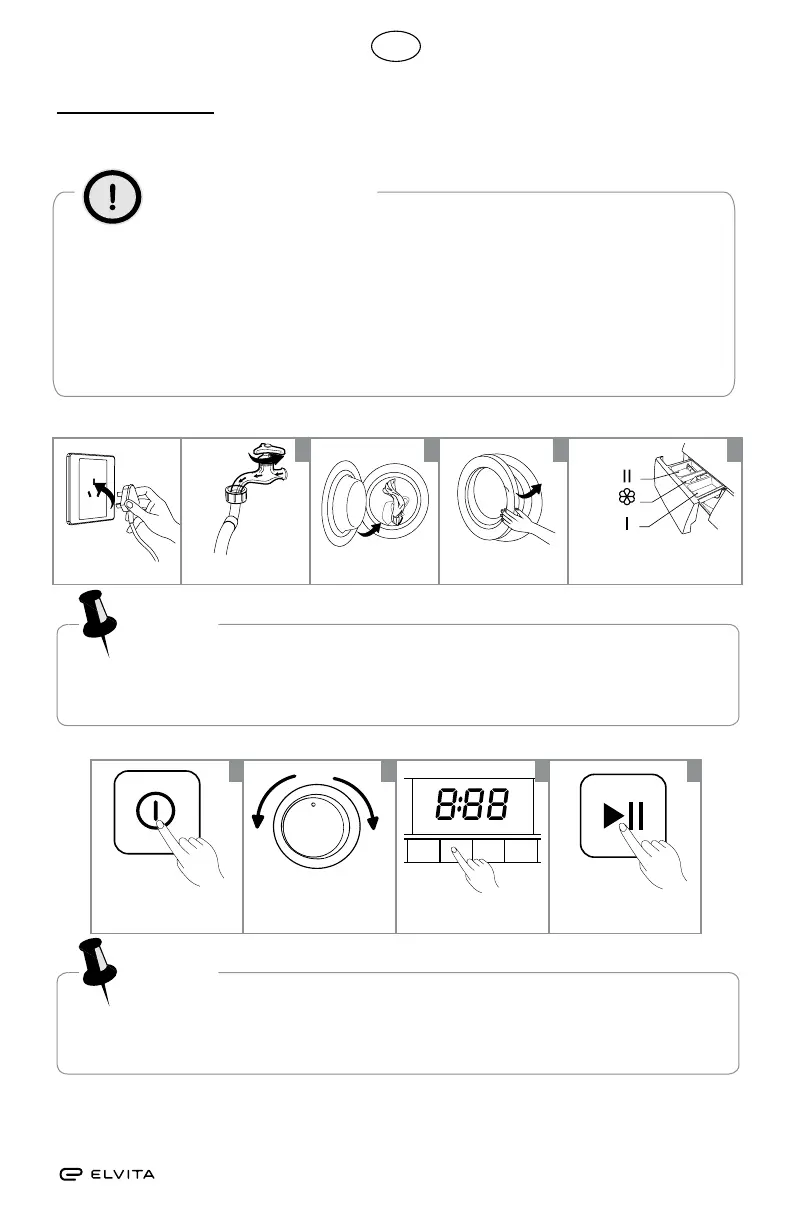 II

I

8:88

ELVITA