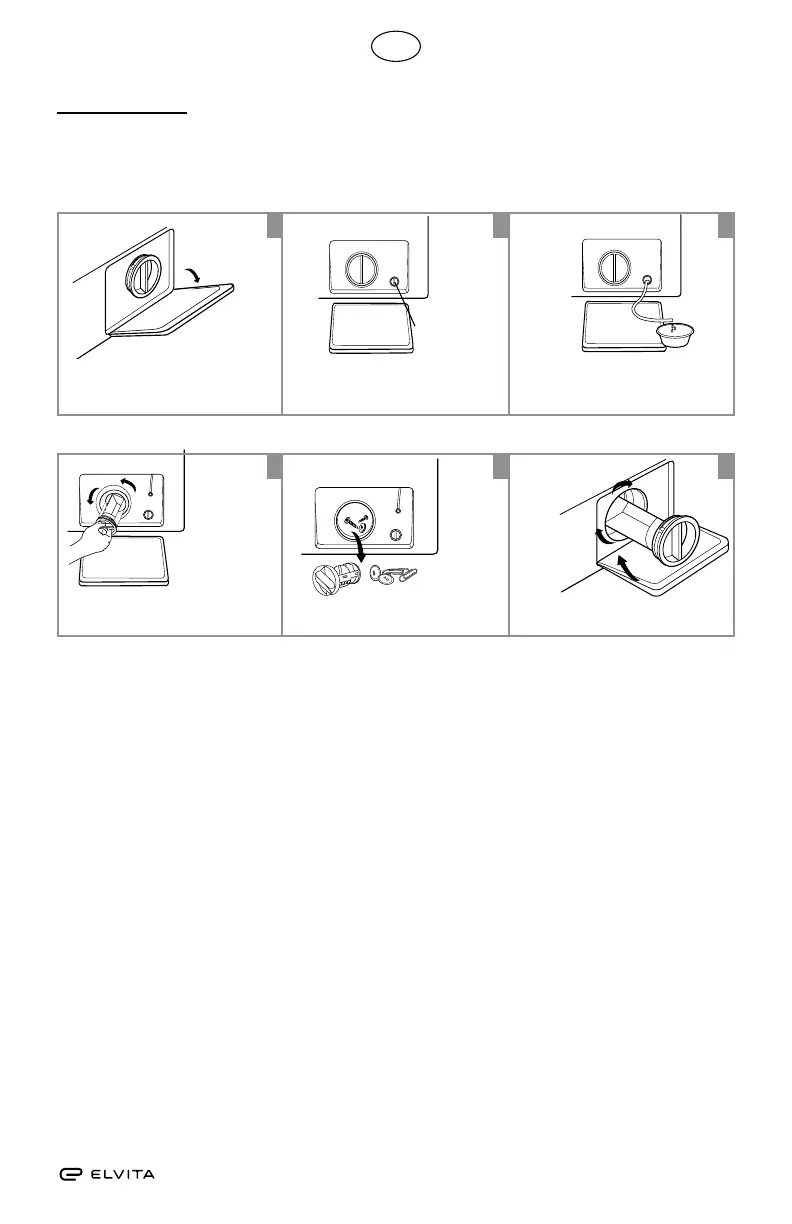 ELVITA