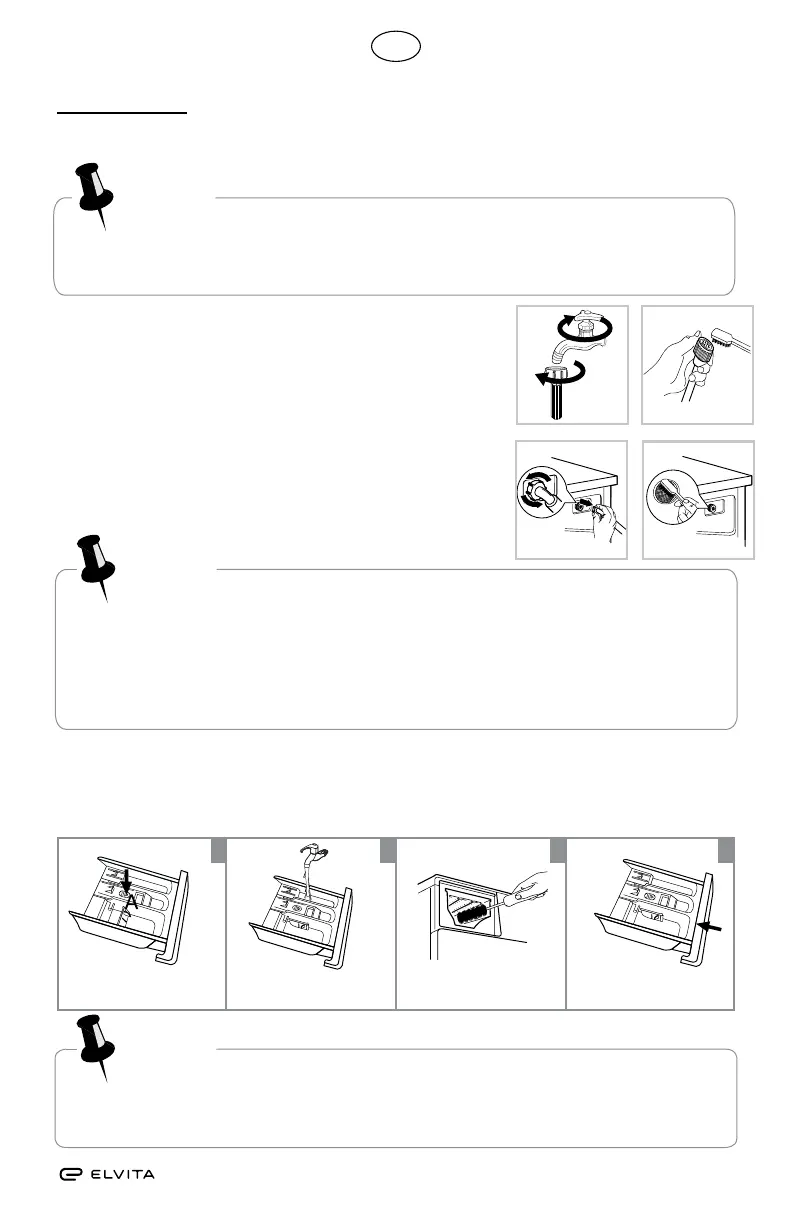 A

ELVITA