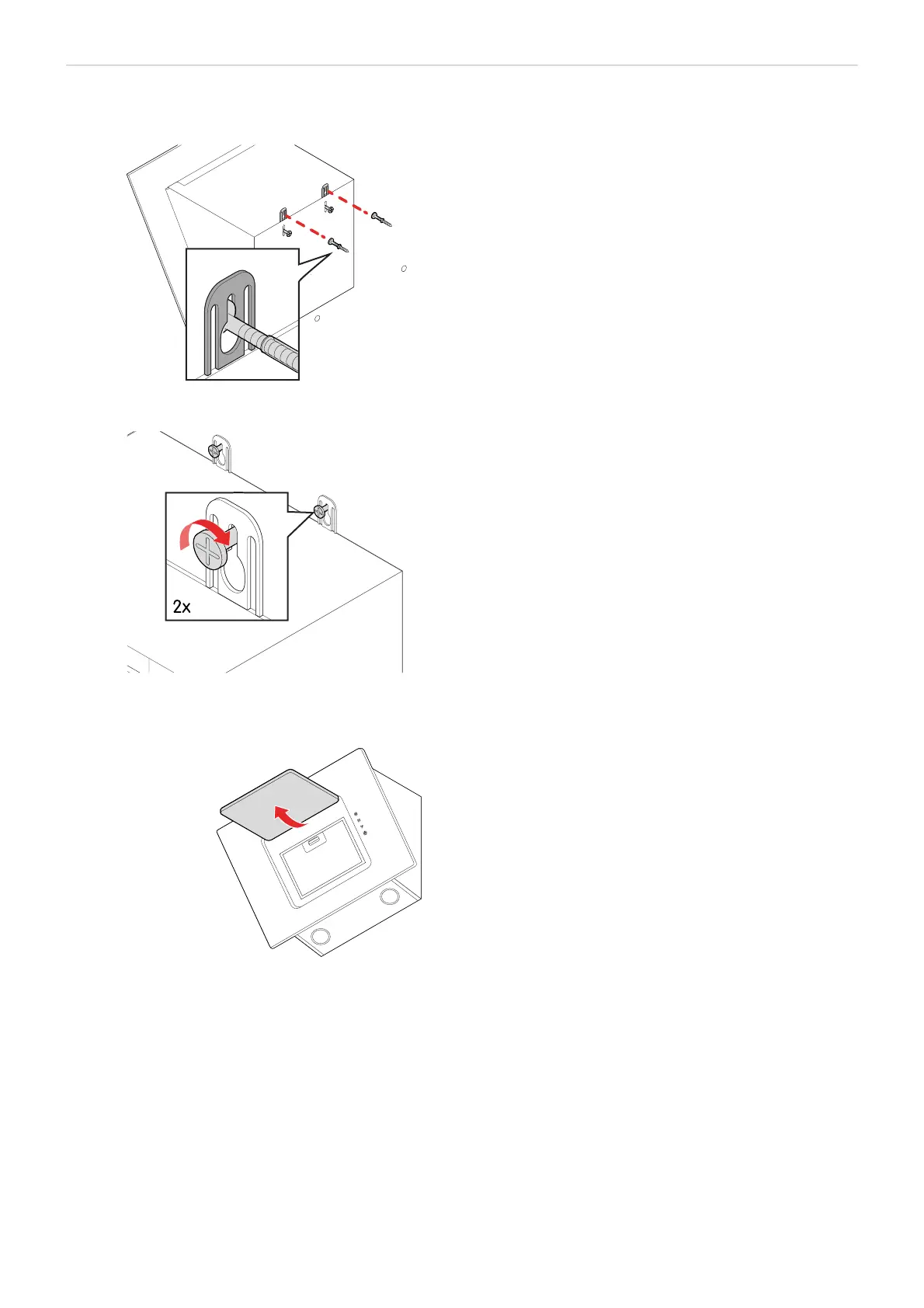 2x