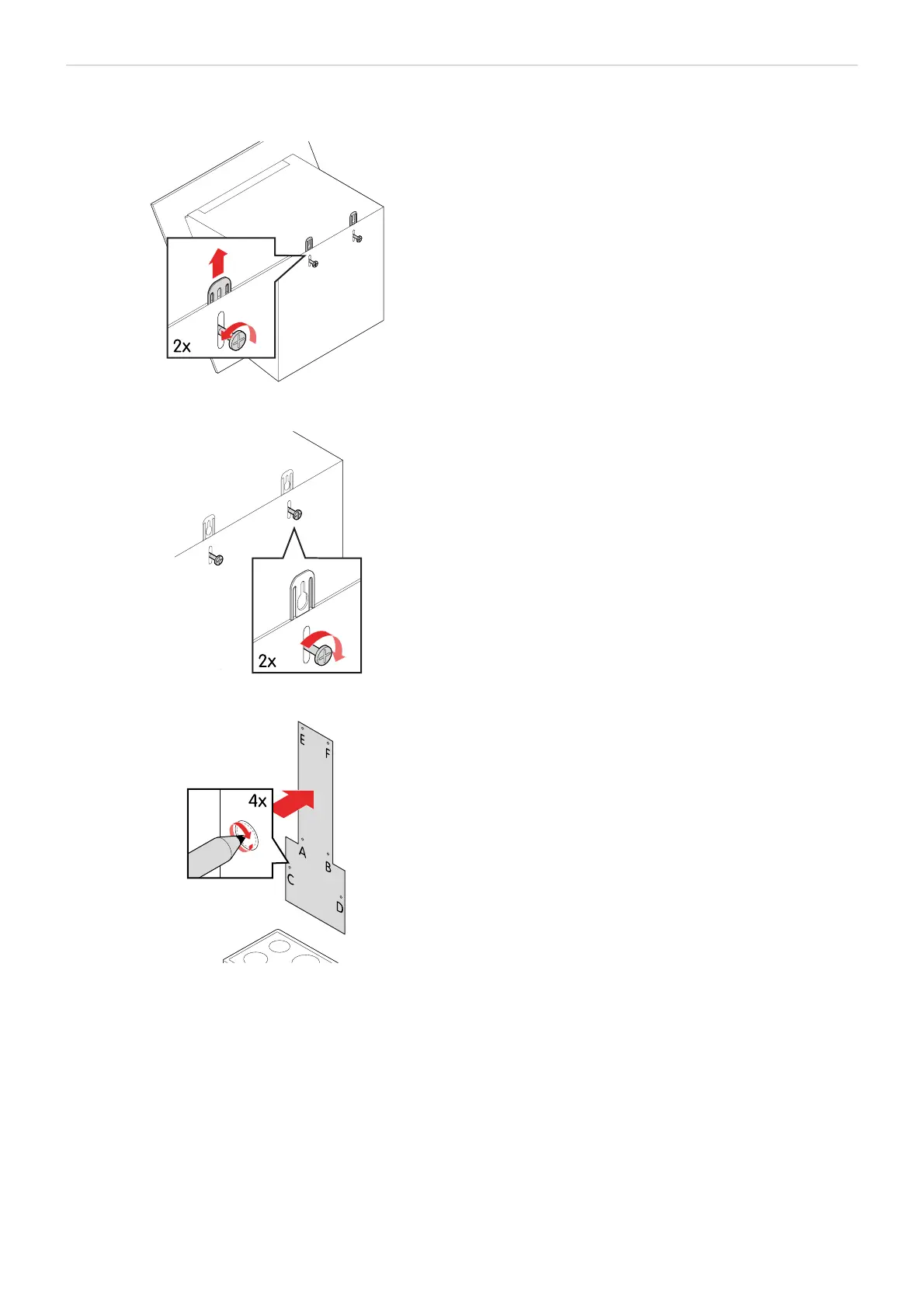 2x

2x

4x

E
F
A
B
C
D